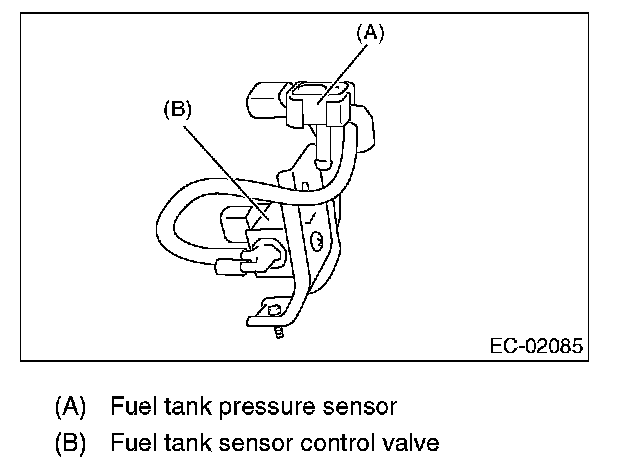 (A)

(B)

EC-02085

(A) Fuel tank pressure sensor
(B) Fuel tank sensor control valve