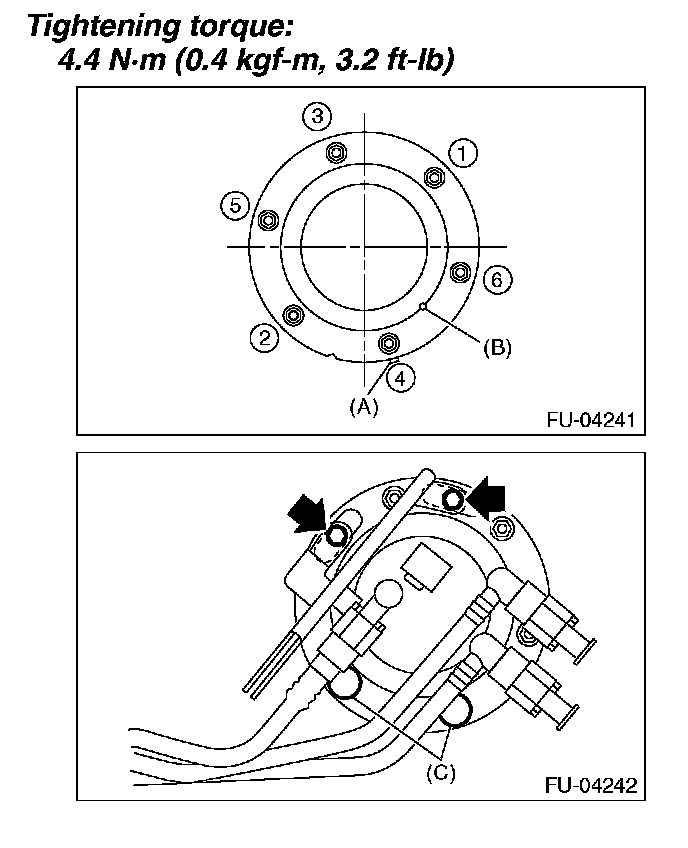 Tightening torque:
4.4 N·m (0.4 kgf-m, 3.2 ft-lb)

3
1
5
6
2
(B)
4
(A)
FU-04241

(C)
FU-04242