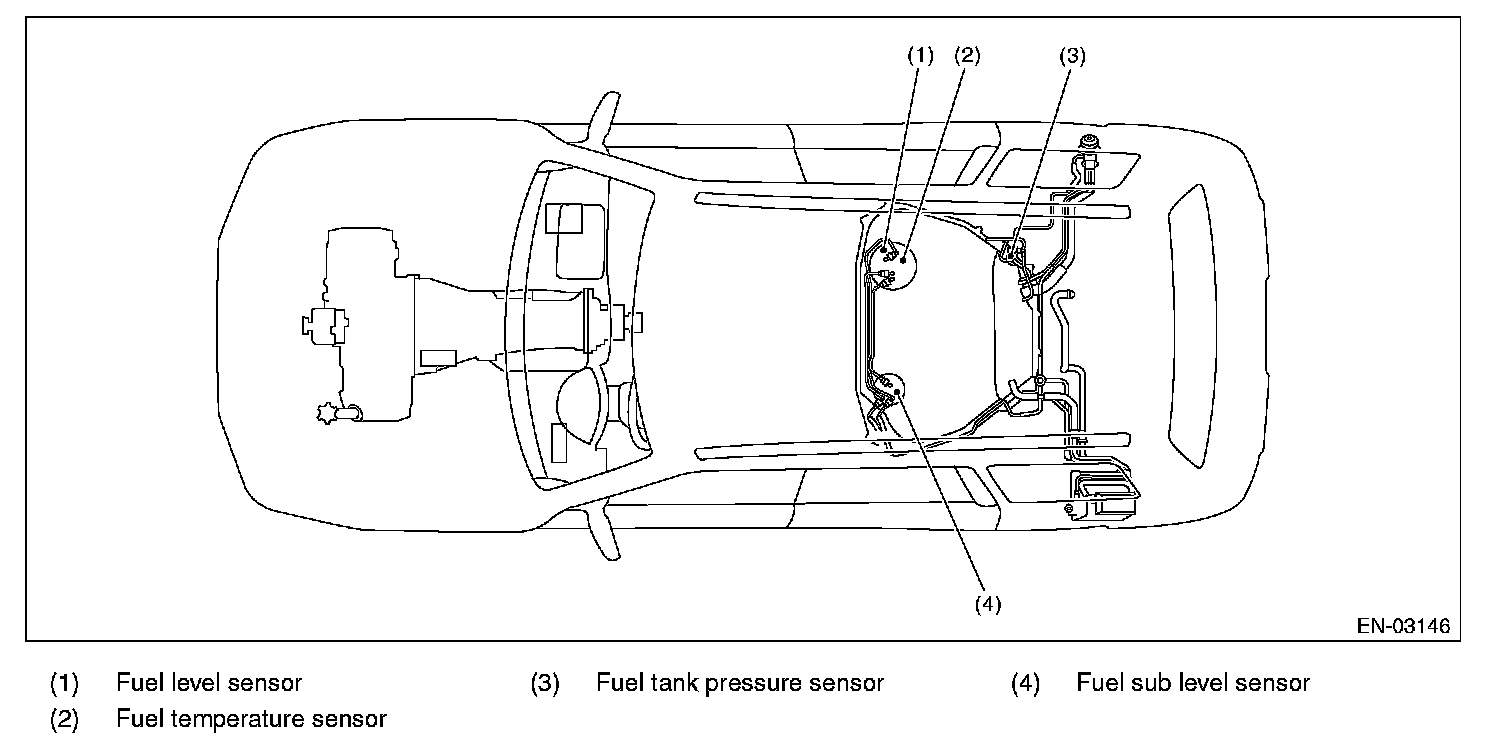 (1) (2) (3)

(4)

EN-03146

(1) Fuel level sensor
(2) Fuel temperature sensor
(3) Fuel tank pressure sensor
(4) Fuel sub level sensor