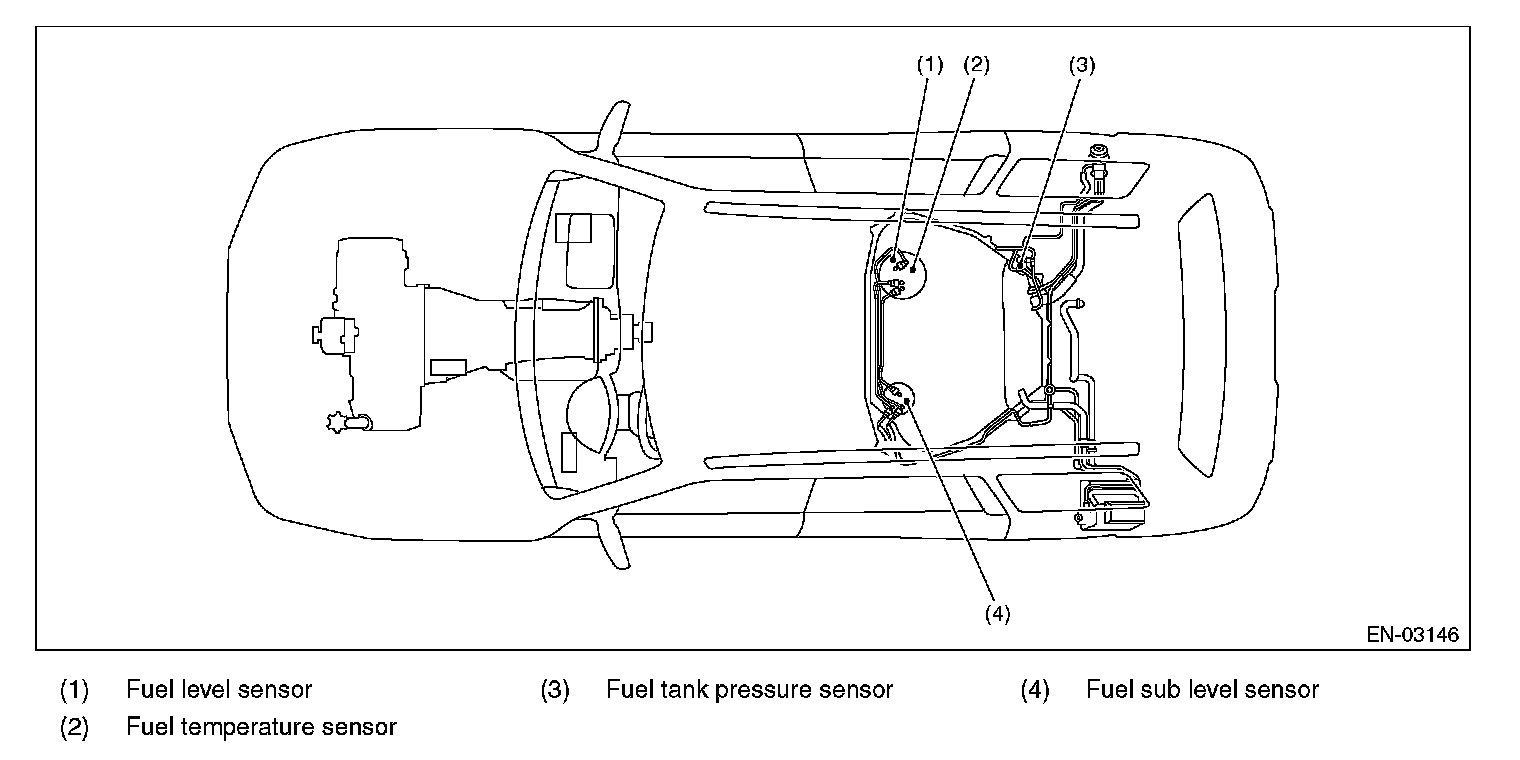 (1) (2) (3)

(4)

EN-03146

(1) Fuel level sensor
(2) Fuel temperature sensor
(3) Fuel tank pressure sensor
(4) Fuel sub level sensor