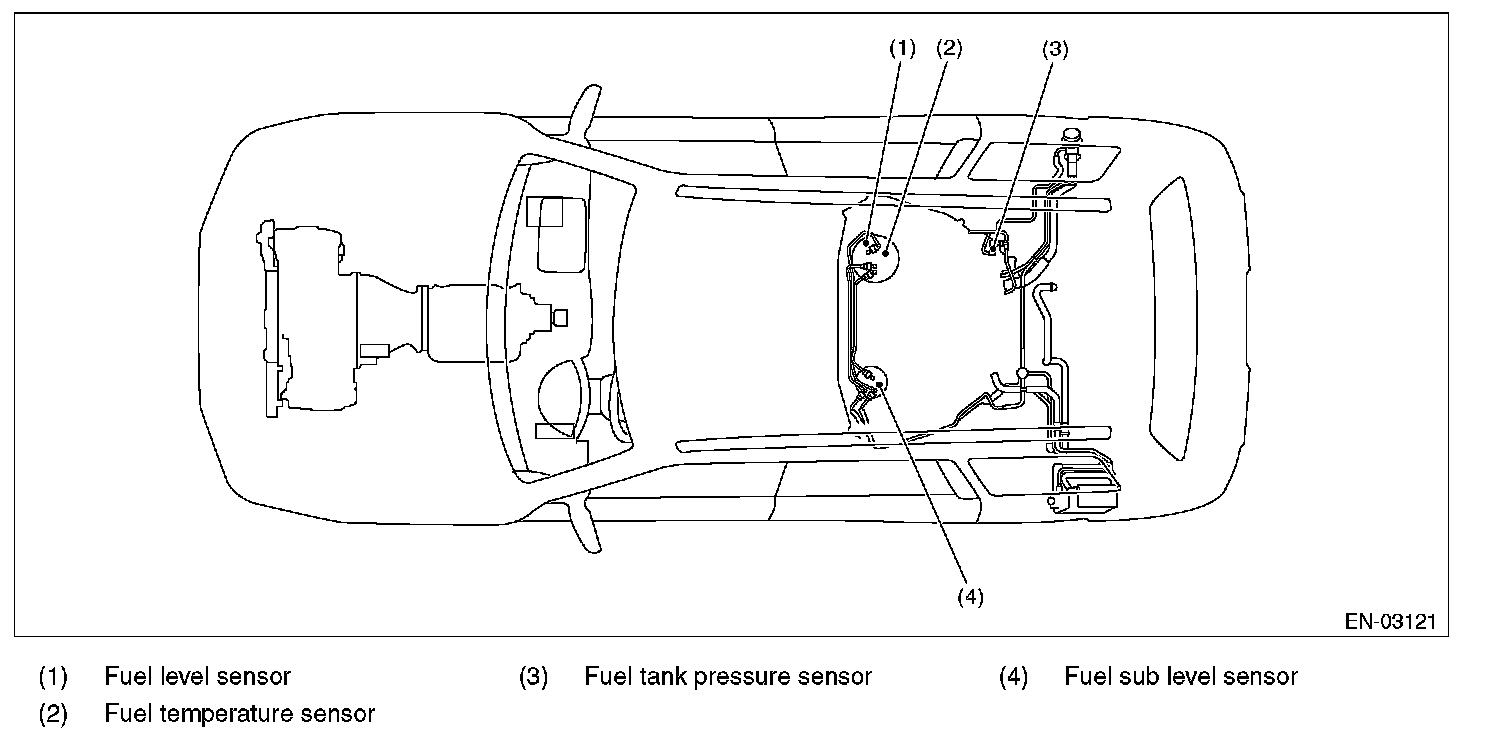 (1) (2) (3)

(4)

EN-03121

(1) Fuel level sensor
(2) Fuel temperature sensor

(3) Fuel tank pressure sensor

(4) Fuel sub level sensor