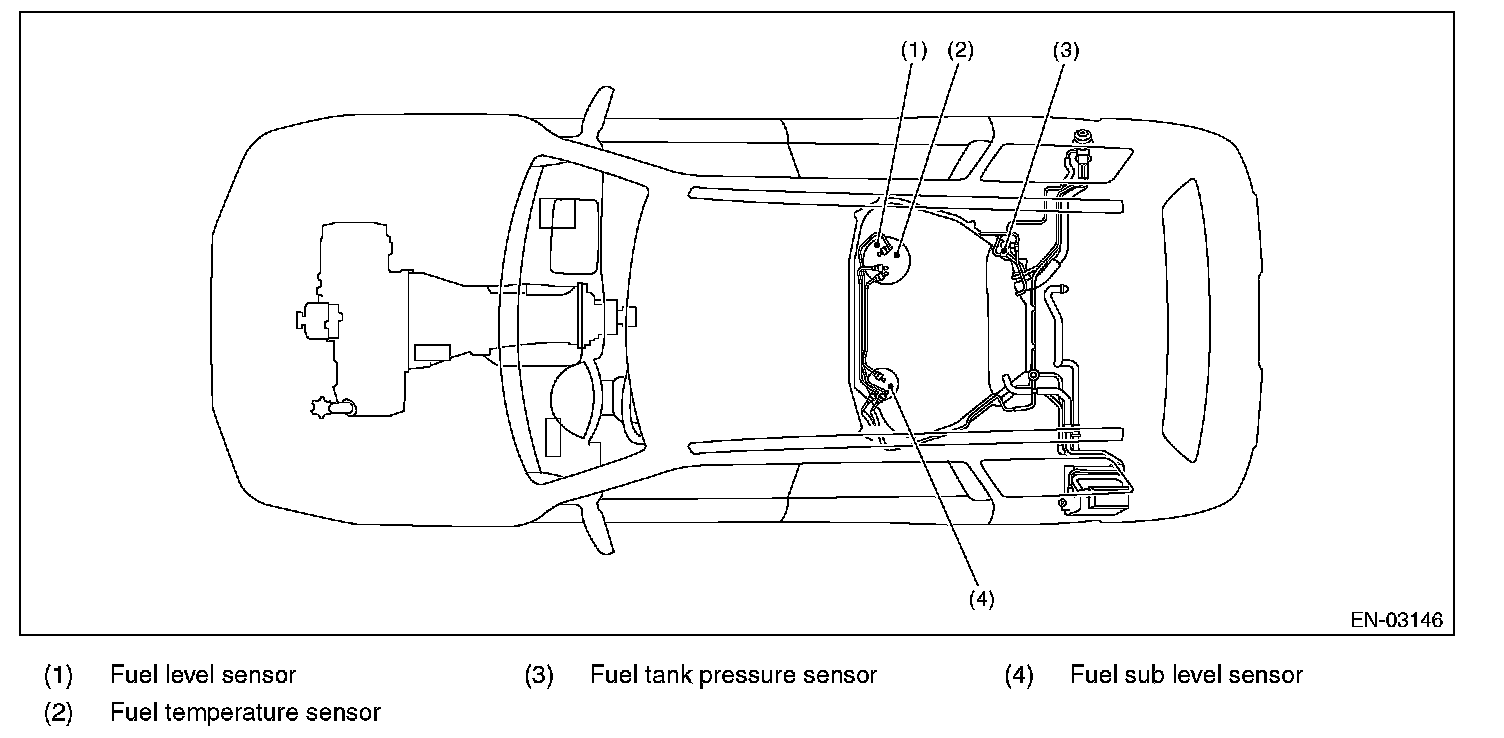 (1) (2) (3)

(4)

EN-03146

(1) Fuel level sensor
(2) Fuel temperature sensor
(3) Fuel tank pressure sensor
(4) Fuel sub level sensor