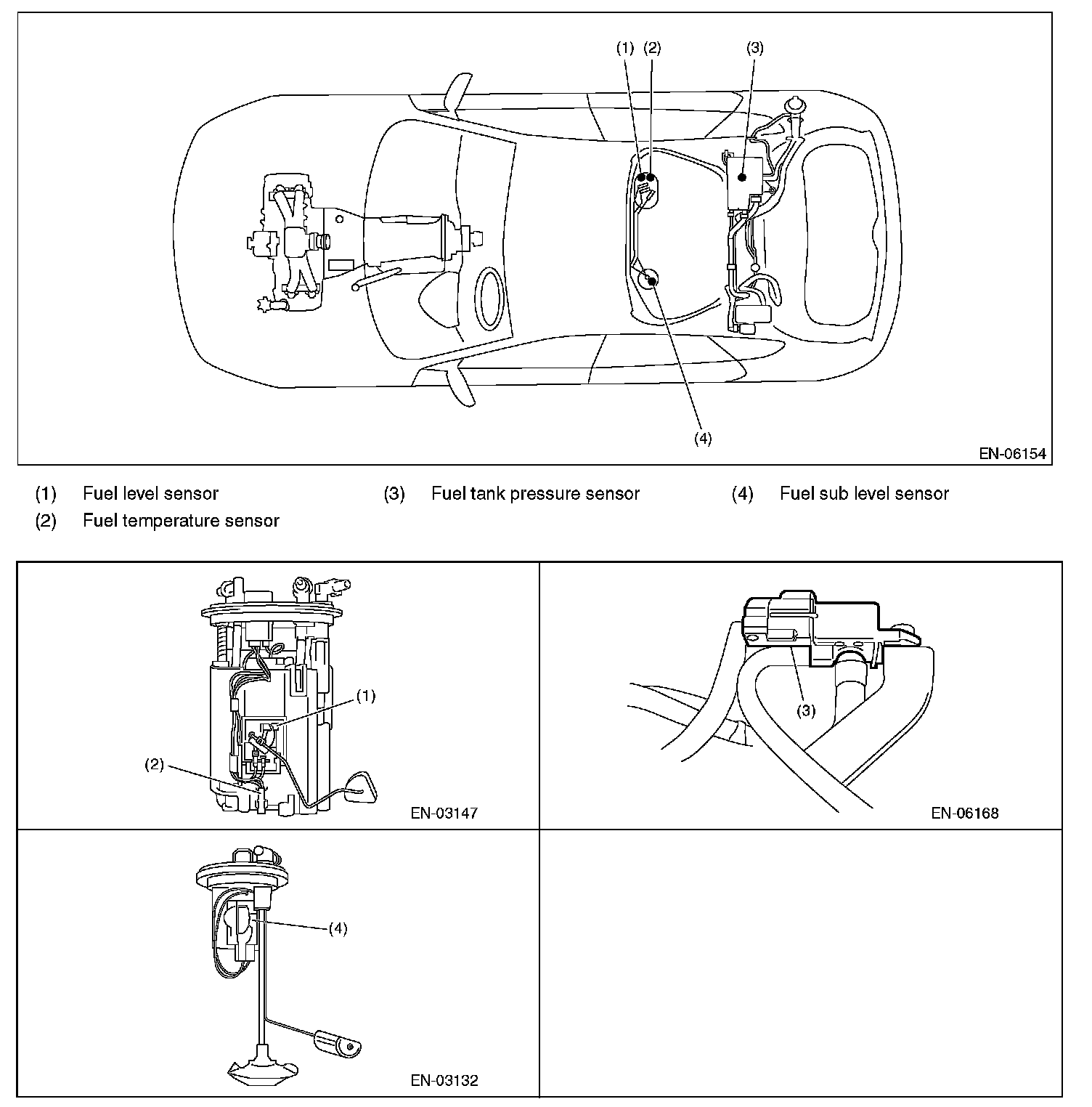 (1) (2) (3)

(4)

EN-06154

(1) Fuel level sensor

(2) Fuel temperature sensor

(3) Fuel tank pressure sensor

(4) Fuel sub level sensor

(1)

(2)

EN-03147

(3)

EN-06168

(4)

EN-03132