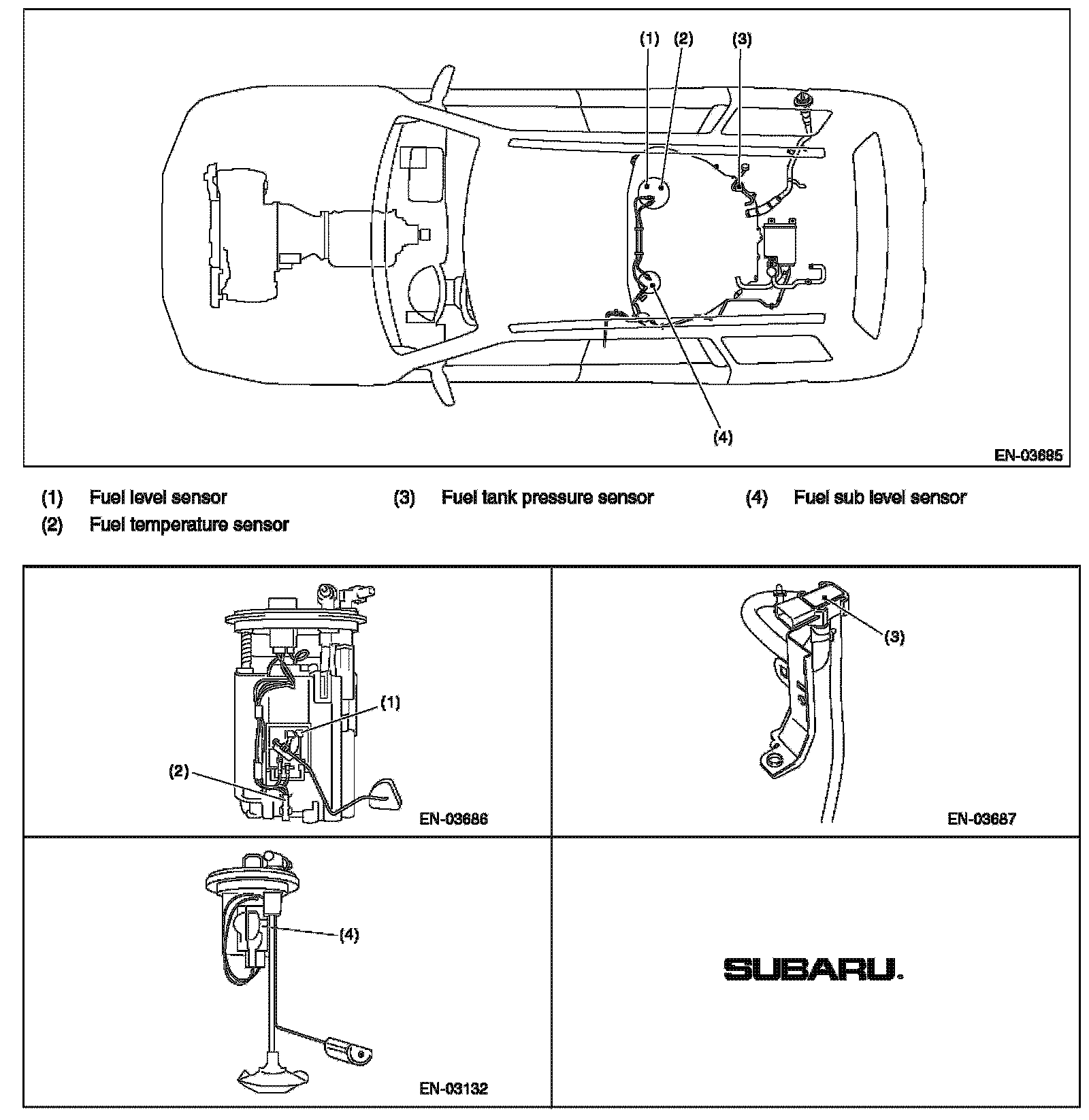 (1) (2) (3)

(4)

EN-03685

(1) Fuel level sensor
(2) Fuel temperature sensor
(3) Fuel tank pressure sensor
(4) Fuel sub level sensor

(1)
(2)
EN-03686

(3)
EN-03687

(4)
EN-03132

SUBARU.