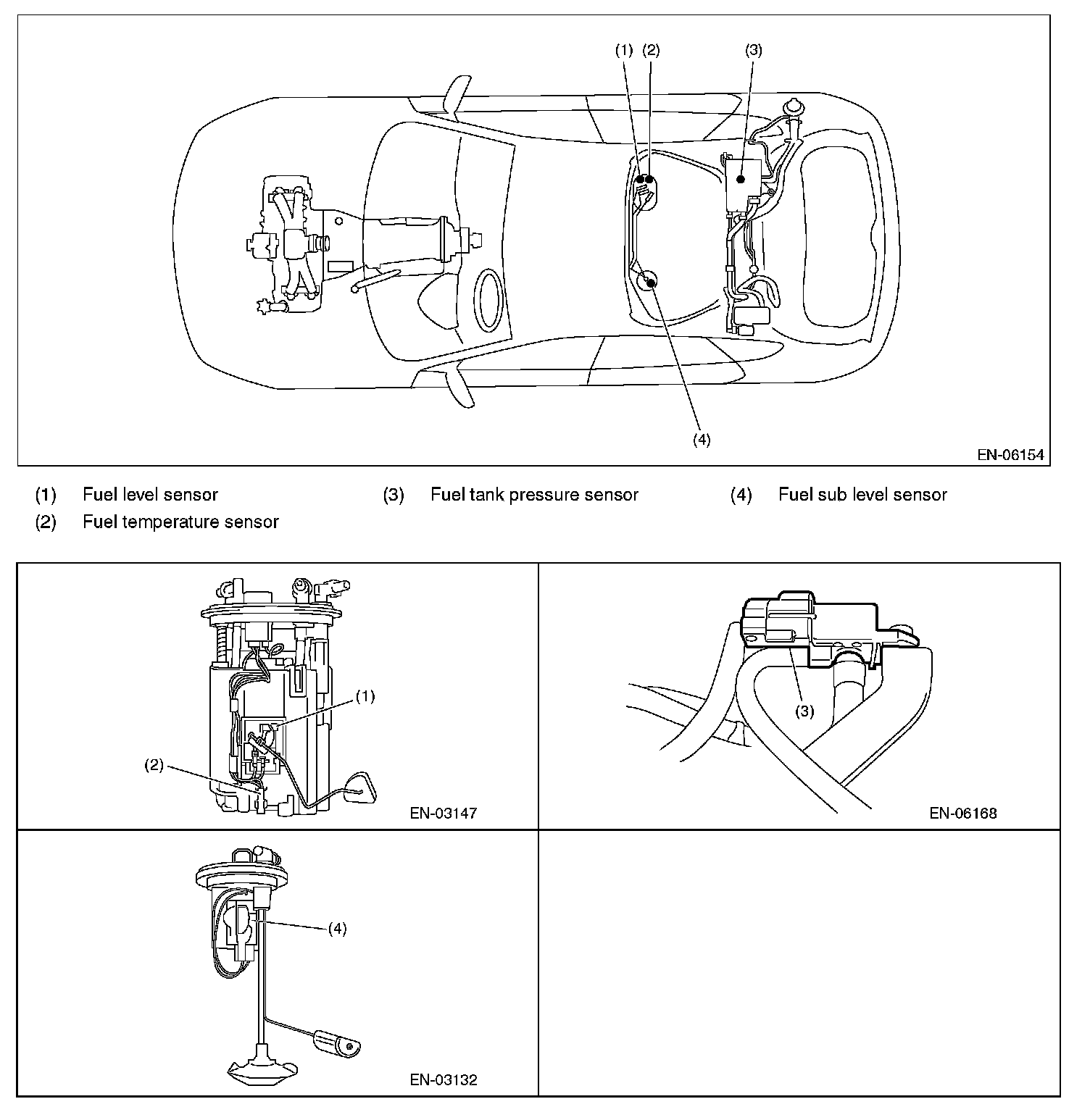 (1) (2) (3)

(4)

EN-06154

(1) Fuel level sensor
(2) Fuel temperature sensor
(3) Fuel tank pressure sensor
(4) Fuel sub level sensor

(1)

(2)

EN-03147

(3)

EN-06168

(4)

EN-03132