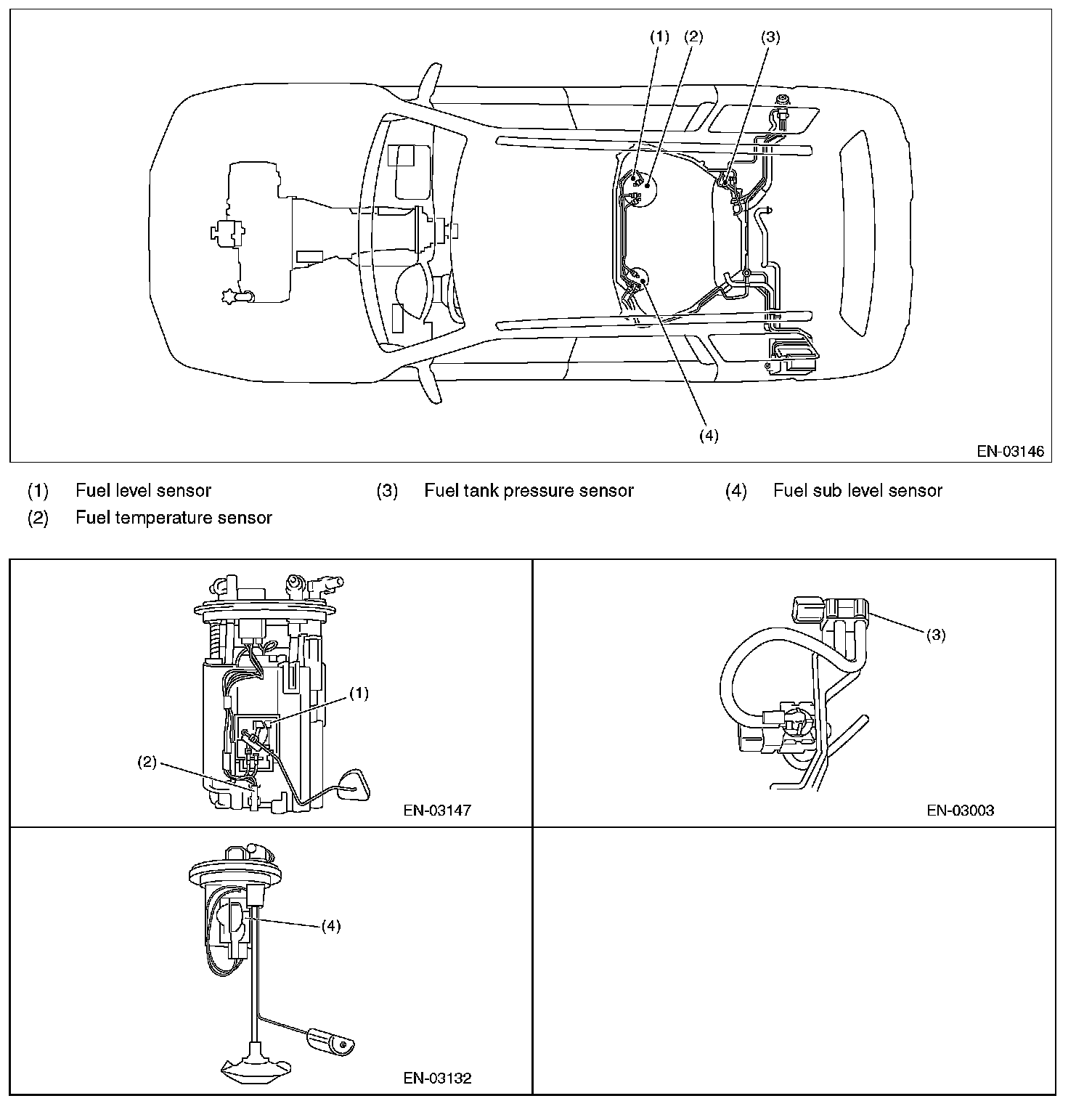 (1) (2) (3)

(4)

EN-03146

(1) Fuel level sensor
(2) Fuel temperature sensor
(3) Fuel tank pressure sensor
(4) Fuel sub level sensor

(1)
(2)
EN-03147

(3)
EN-03003

(4)
EN-03132