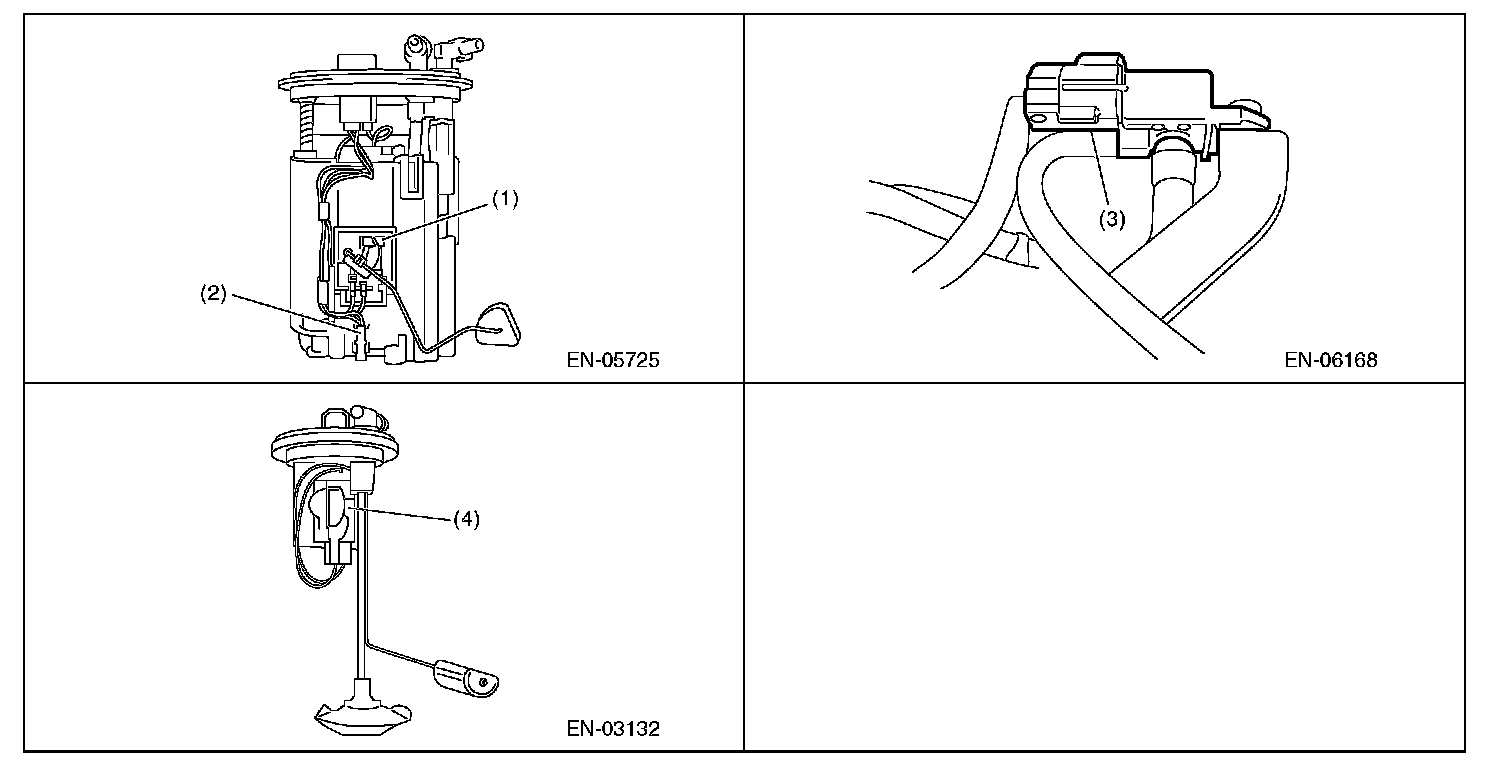 (1)
(2)
EN-05725

(3)
EN-06168

(4)
EN-03132