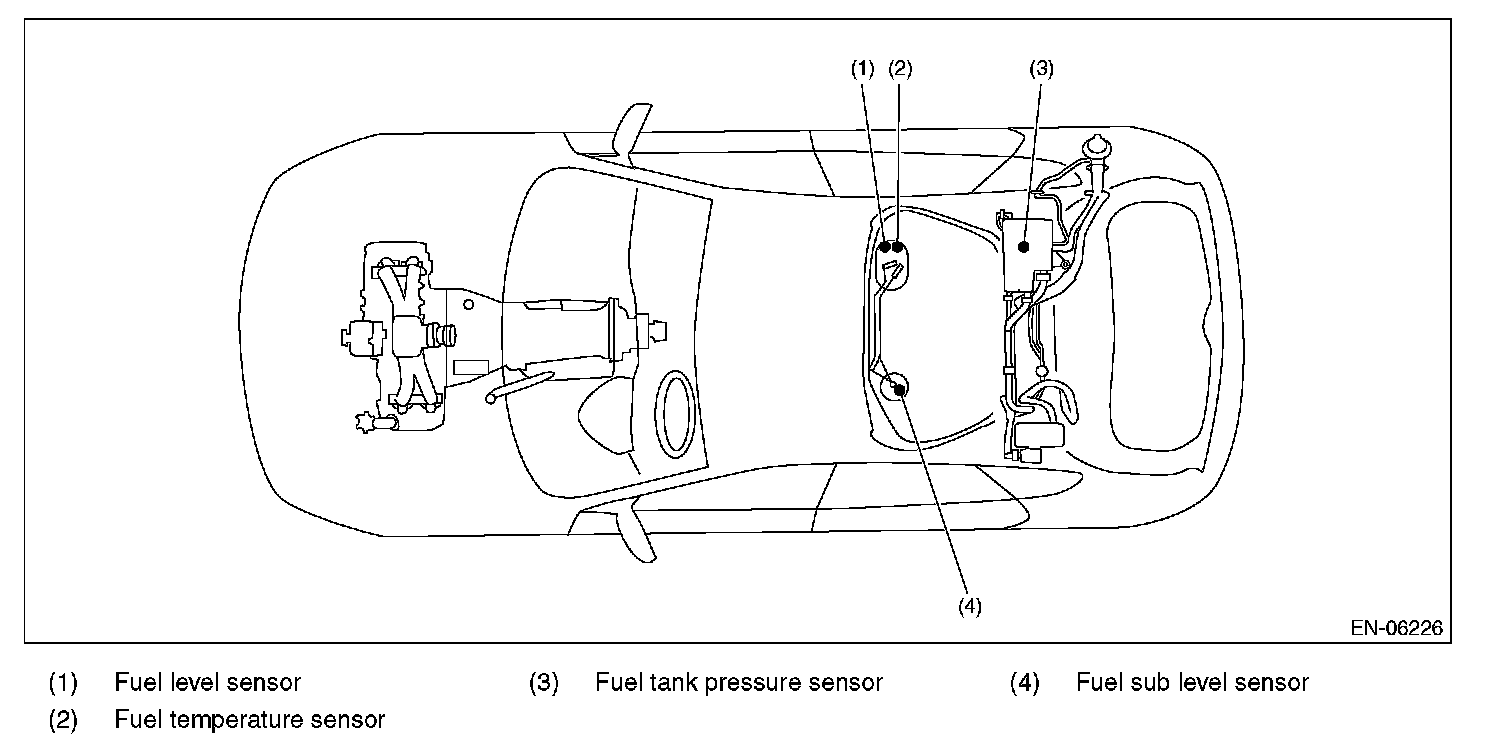 (1) (2) (3)

(4)

EN-06226

(1) Fuel level sensor
(2) Fuel temperature sensor

(3) Fuel tank pressure sensor

(4) Fuel sub level sensor