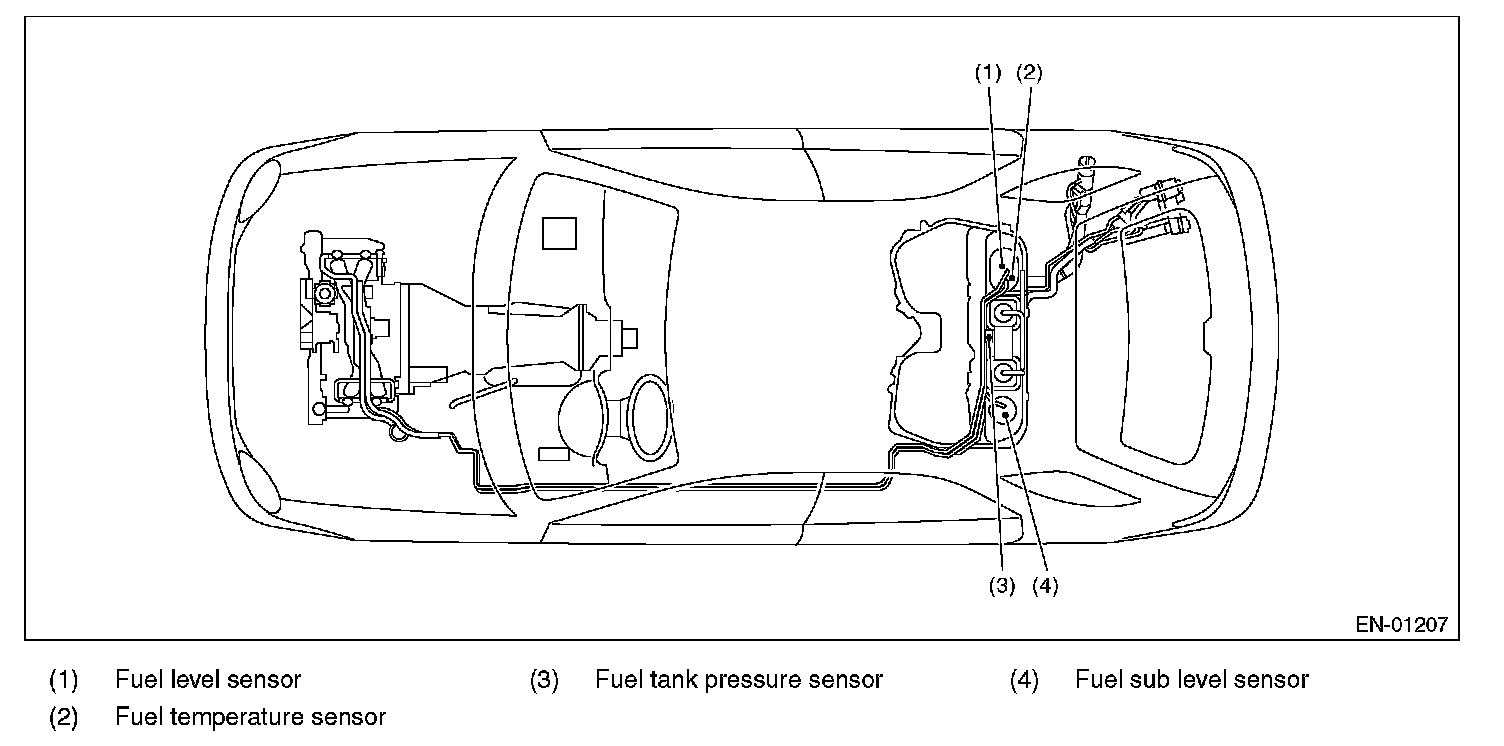 (1) (2)

(3) (4)

EN-01207

(1) Fuel level sensor

(2) Fuel temperature sensor

(3) Fuel tank pressure sensor

(4) Fuel sub level sensor