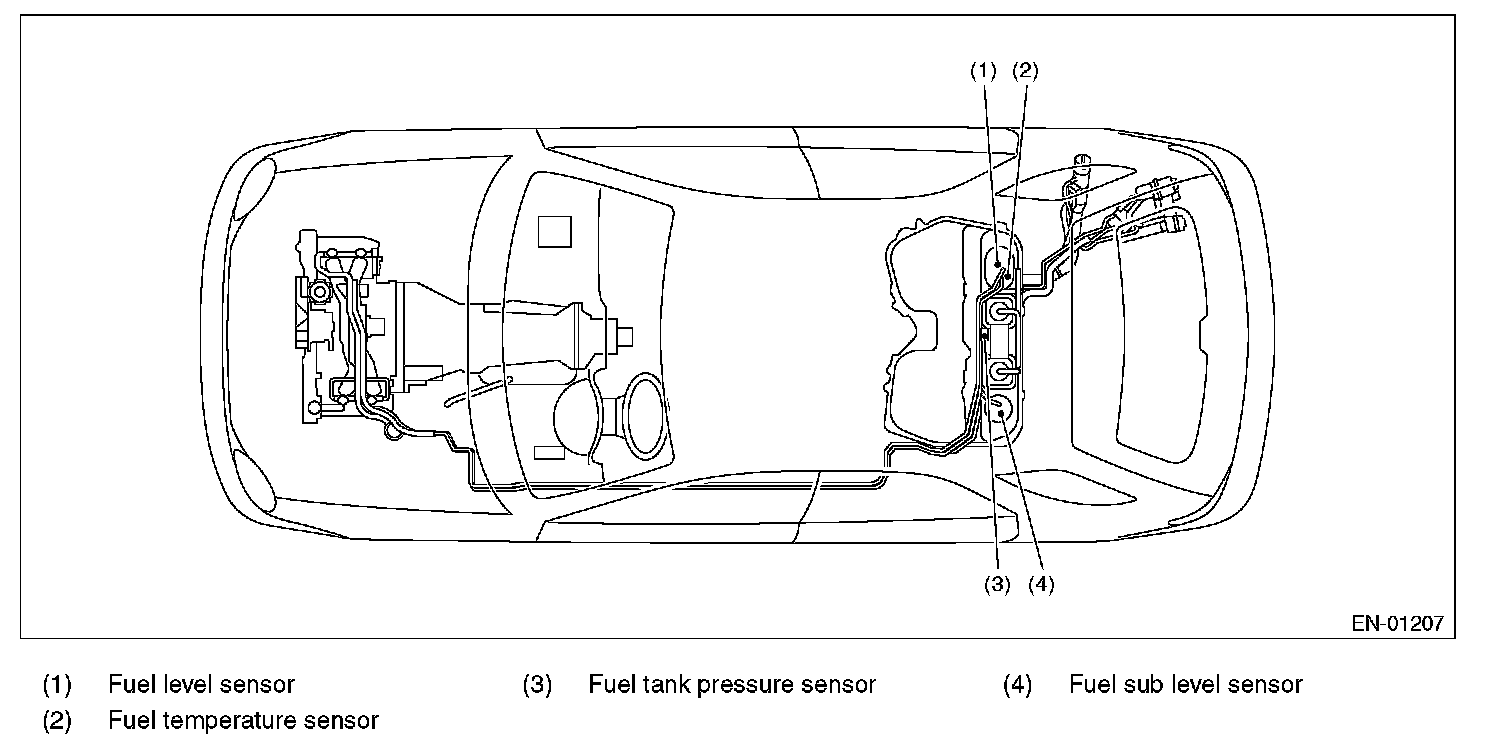 (1) (2)

(3) (4)

EN-01207

(1) Fuel level sensor
(2) Fuel temperature sensor
(3) Fuel tank pressure sensor
(4) Fuel sub level sensor