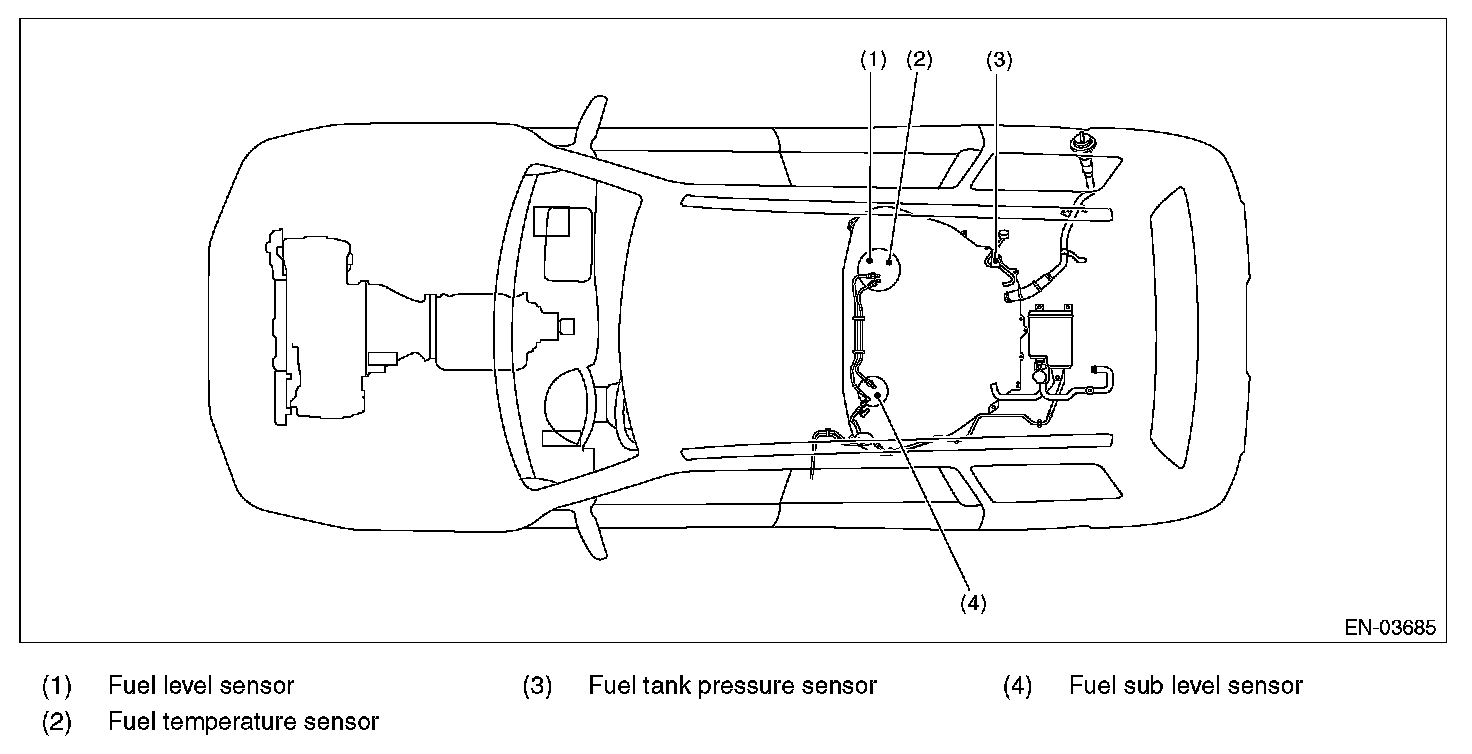 (1) (2) (3)

(4)

EN-03685

(1) Fuel level sensor
(2) Fuel temperature sensor

(3) Fuel tank pressure sensor

(4) Fuel sub level sensor