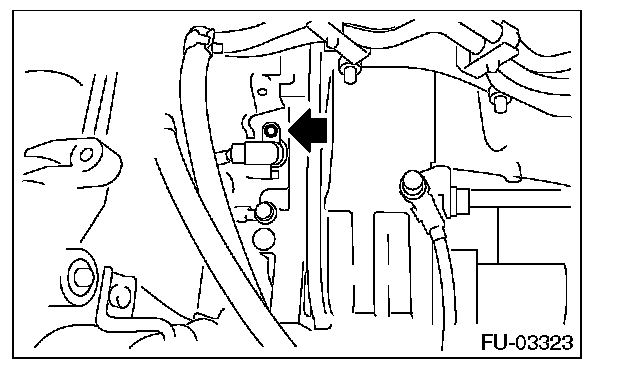 FU-03323