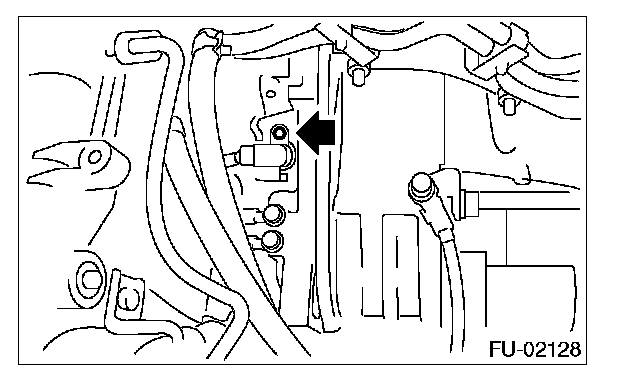 FU-02128