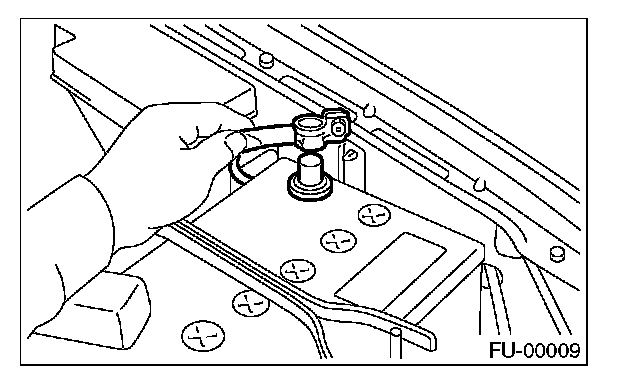 FU-00009