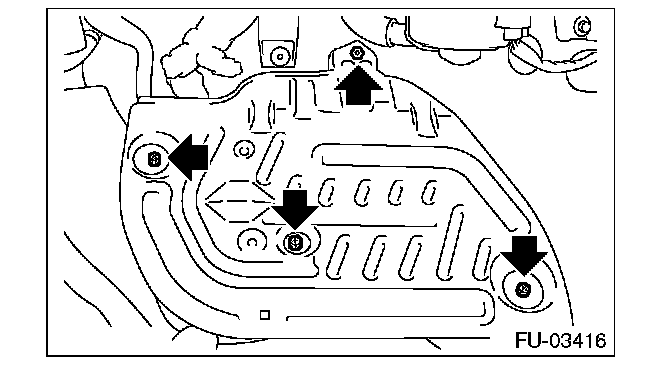 FU-03416