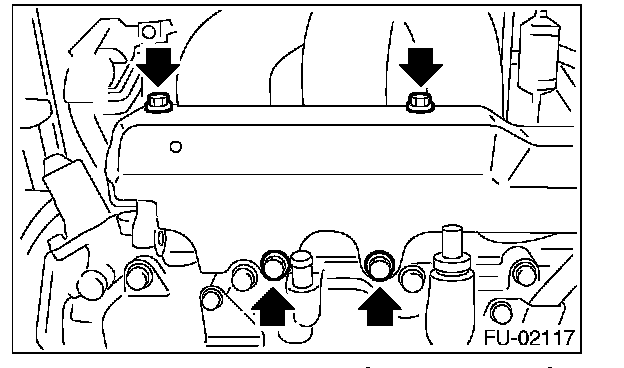 FU-02117