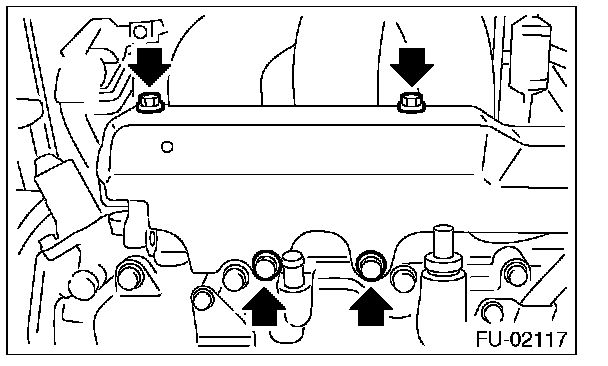 FU-02117