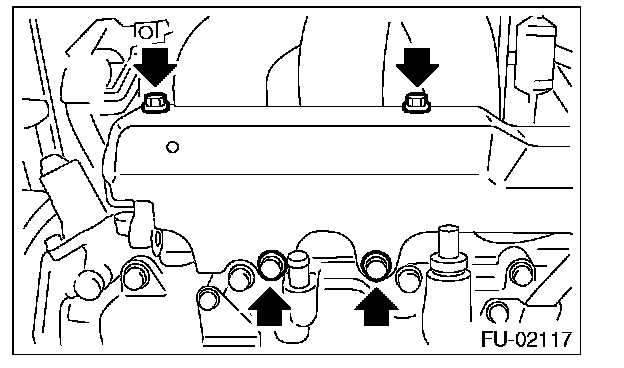 FU-02117