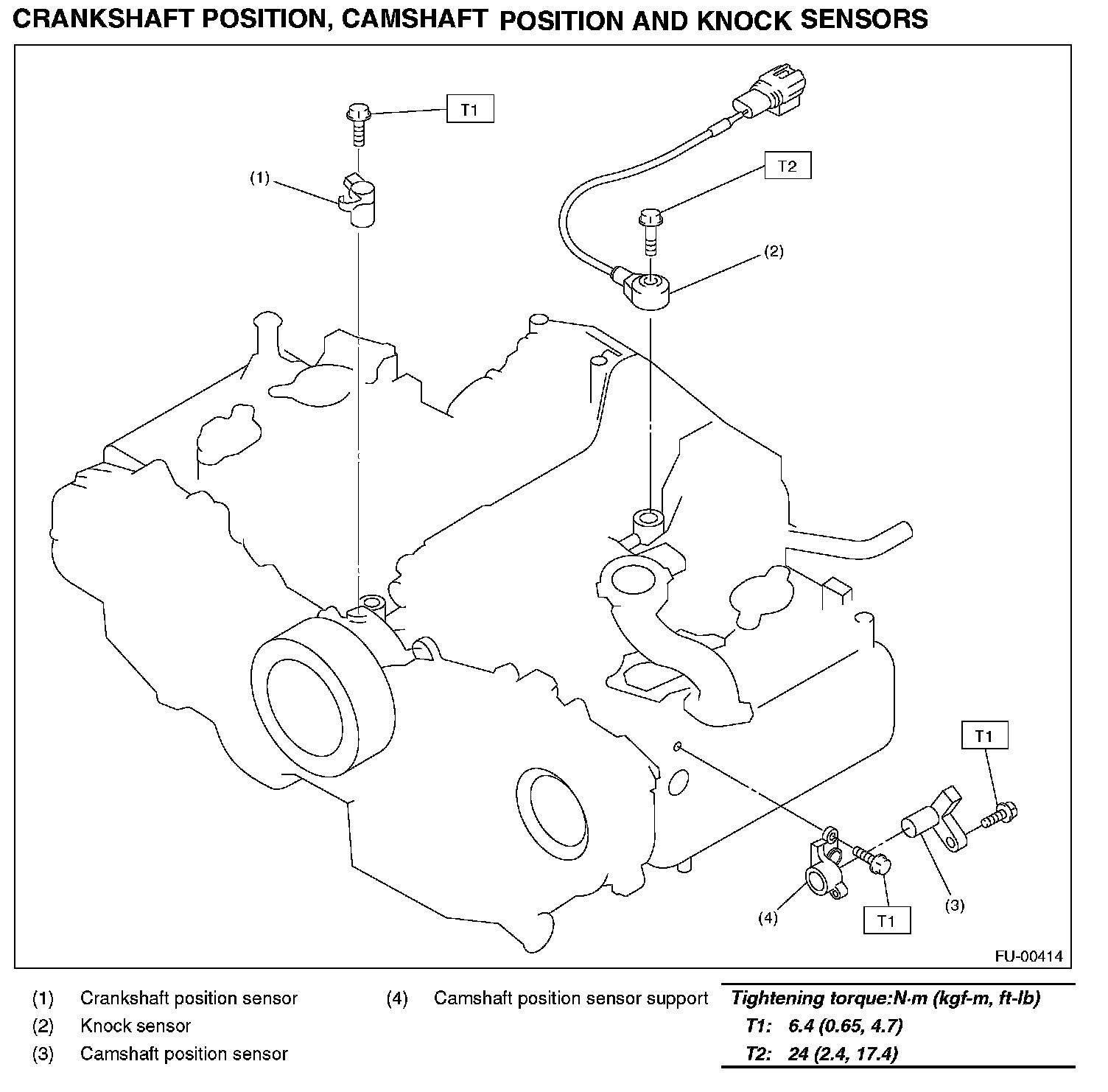 CRANKSHAFT POSITION, CAMSHAFT POSITION AND KNOCK SENSORS

T1
(1)
T2
(2)
T1
(3)
(4)
T1
FU-00414

(1) Crankshaft position sensor
(2) Knock sensor
(3) Camshaft position sensor
(4) Camshaft position sensor support

Tightening torque:N·m (kgf-m, ft-lb)
T1: 6.4 (0.65, 4.7)
T2: 24 (2.4, 17.4)