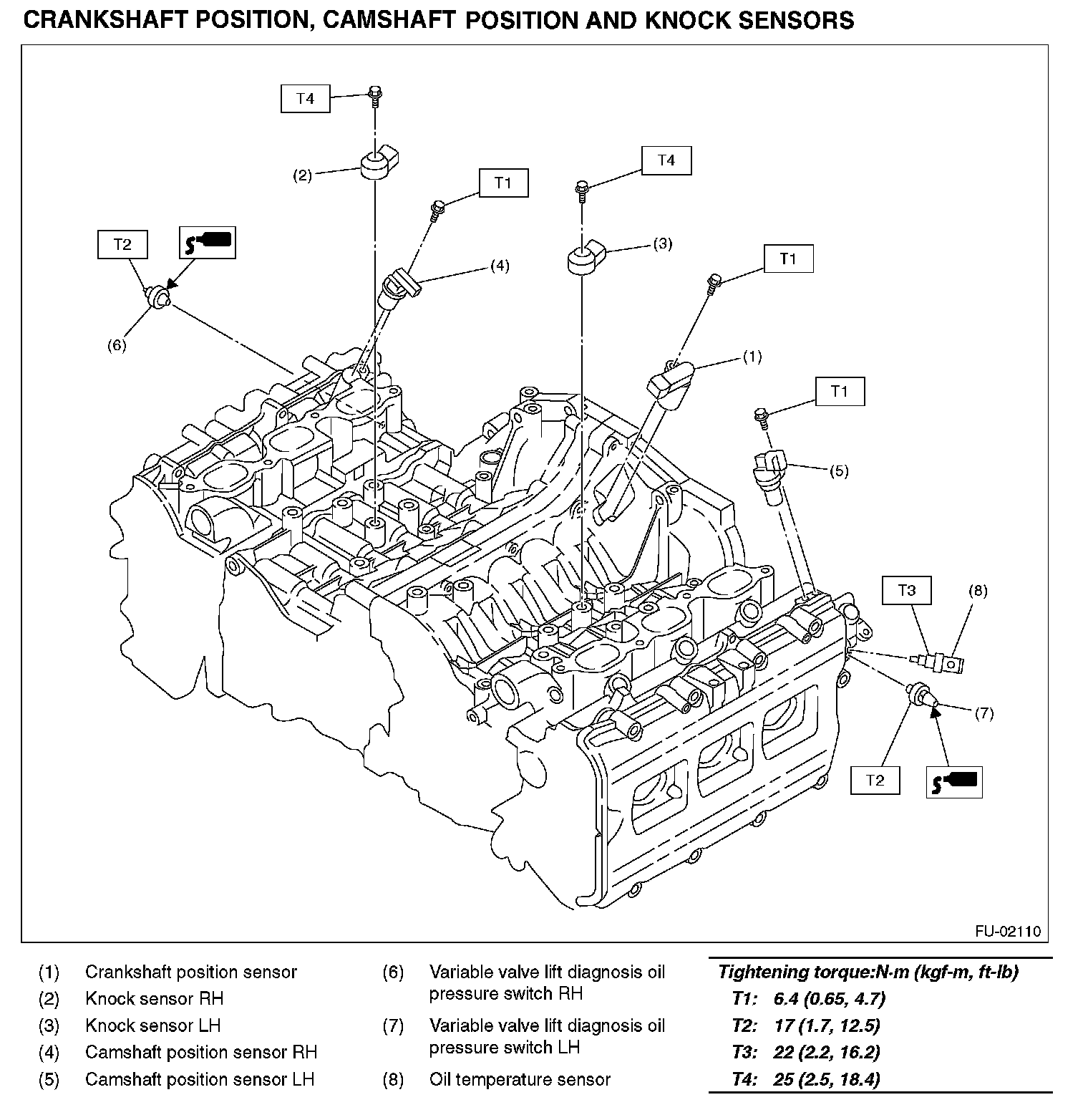 CRANKSHAFT POSITION, CAMSHAFT POSITION AND KNOCK SENSORS

T4

(2)

T4

T1

T2

(3)

(4)

T1

(6)

(1)

T1

(5)

T3

(8)

(7)

T2

FU-02110

(1) Crankshaft position sensor
(2) Knock sensor RH
(3) Knock sensor LH
(4) Camshaft position sensor RH
(5) Camshaft position sensor LH

(6) Variable valve lift diagnosis oil pressure switch RH
(7) Variable valve lift diagnosis oil pressure switch LH
(8) Oil temperature sensor

Tightening torque:N·m (kgf-m, ft-lb)
T1: 6.4 (0.65, 4.7)
T2: 17 (1.7, 12.5)
T3: 22 (2.2, 16.2)
T4: 25 (2.5, 18.4)