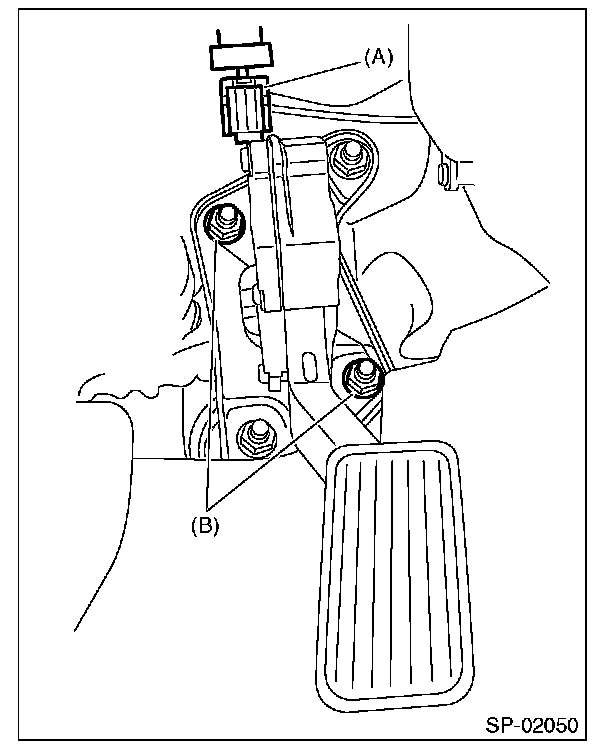 (A)

(B)

SP-02050