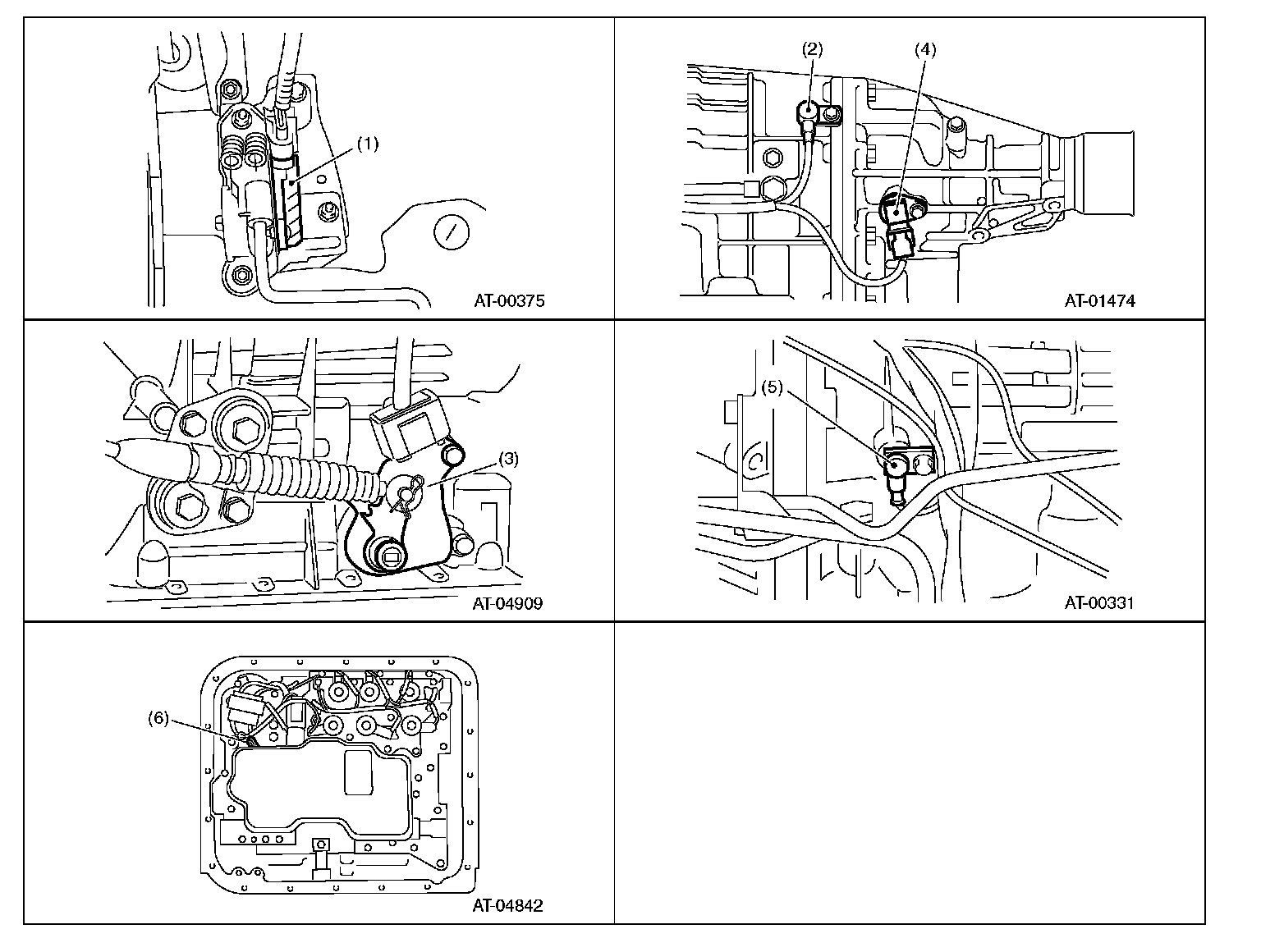 (1)

AT-00375

(2)
(4)

AT-01474

(3)

AT-04909

(5)

AT-00331

(6)

AT-04842