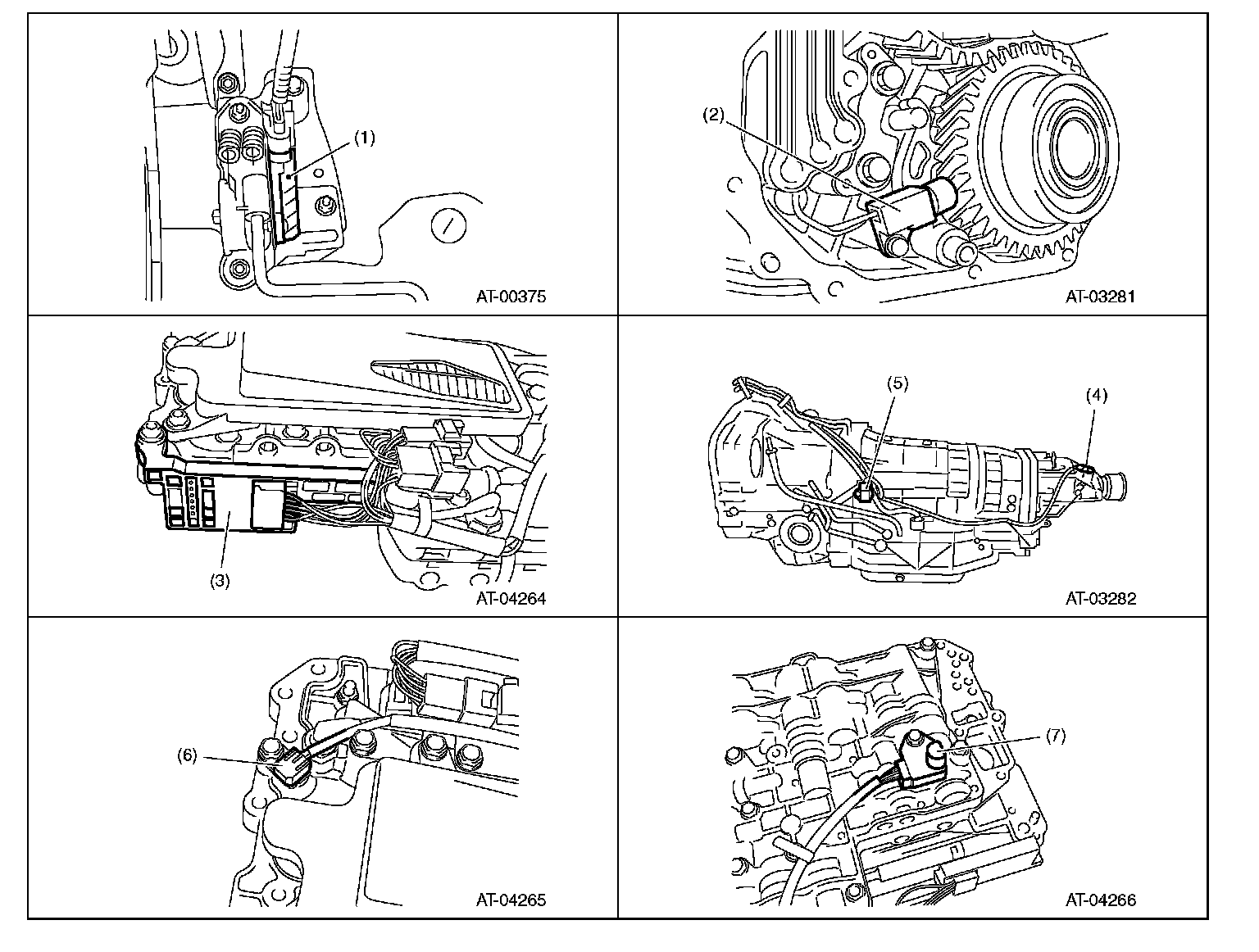 (1)

AT-00375

(2)

AT-03281

(3)

AT-04264

(5)

(4)

AT-03282

(6)

AT-04265

(7)

AT-04266