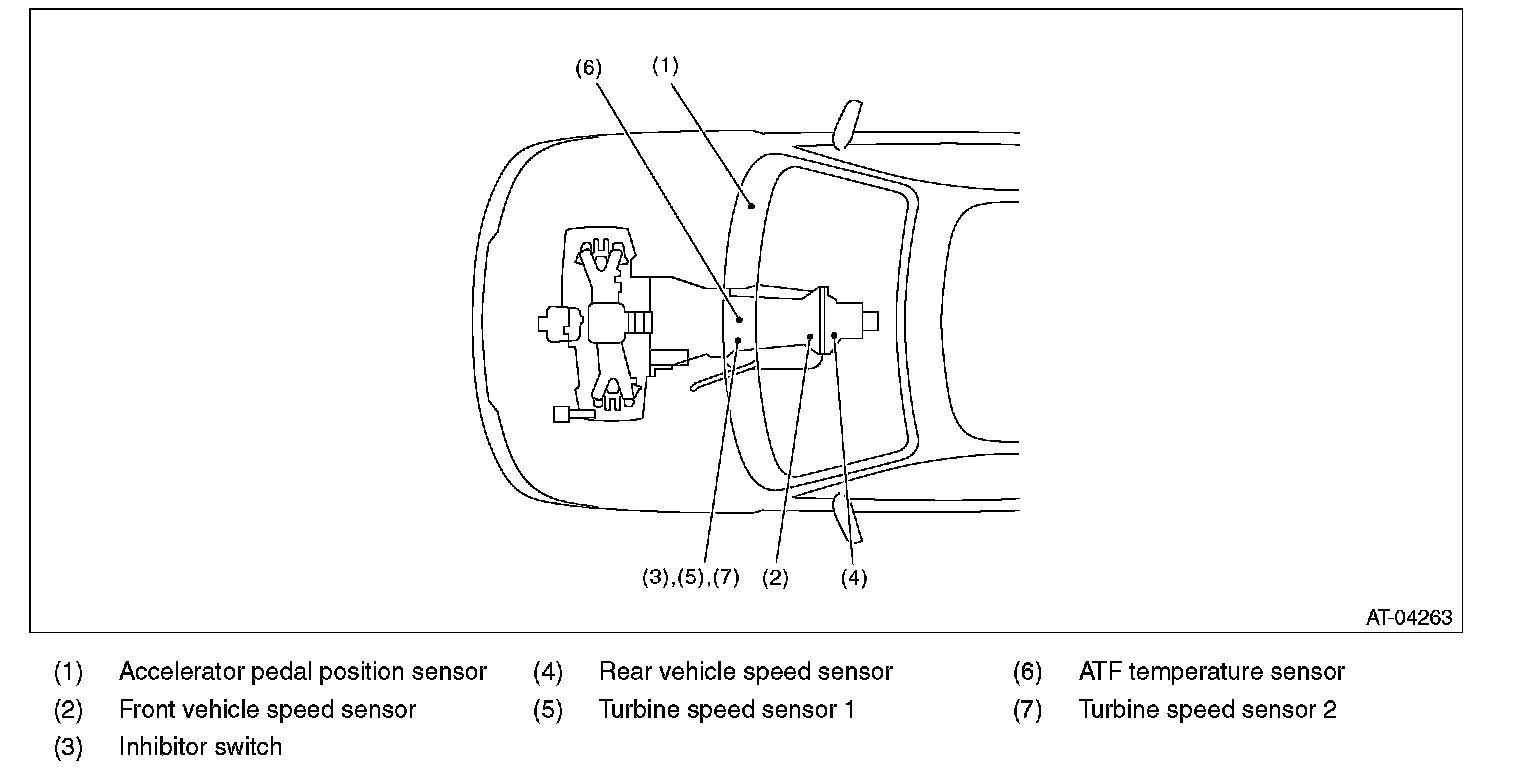 (6) (1)

(3),(5),(7) (2) (4)

AT-04263

(1) Accelerator pedal position sensor
(2) Front vehicle speed sensor
(3) Inhibitor switch
(4) Rear vehicle speed sensor
(5) Turbine speed sensor 1
(6) ATF temperature sensor
(7) Turbine speed sensor 2