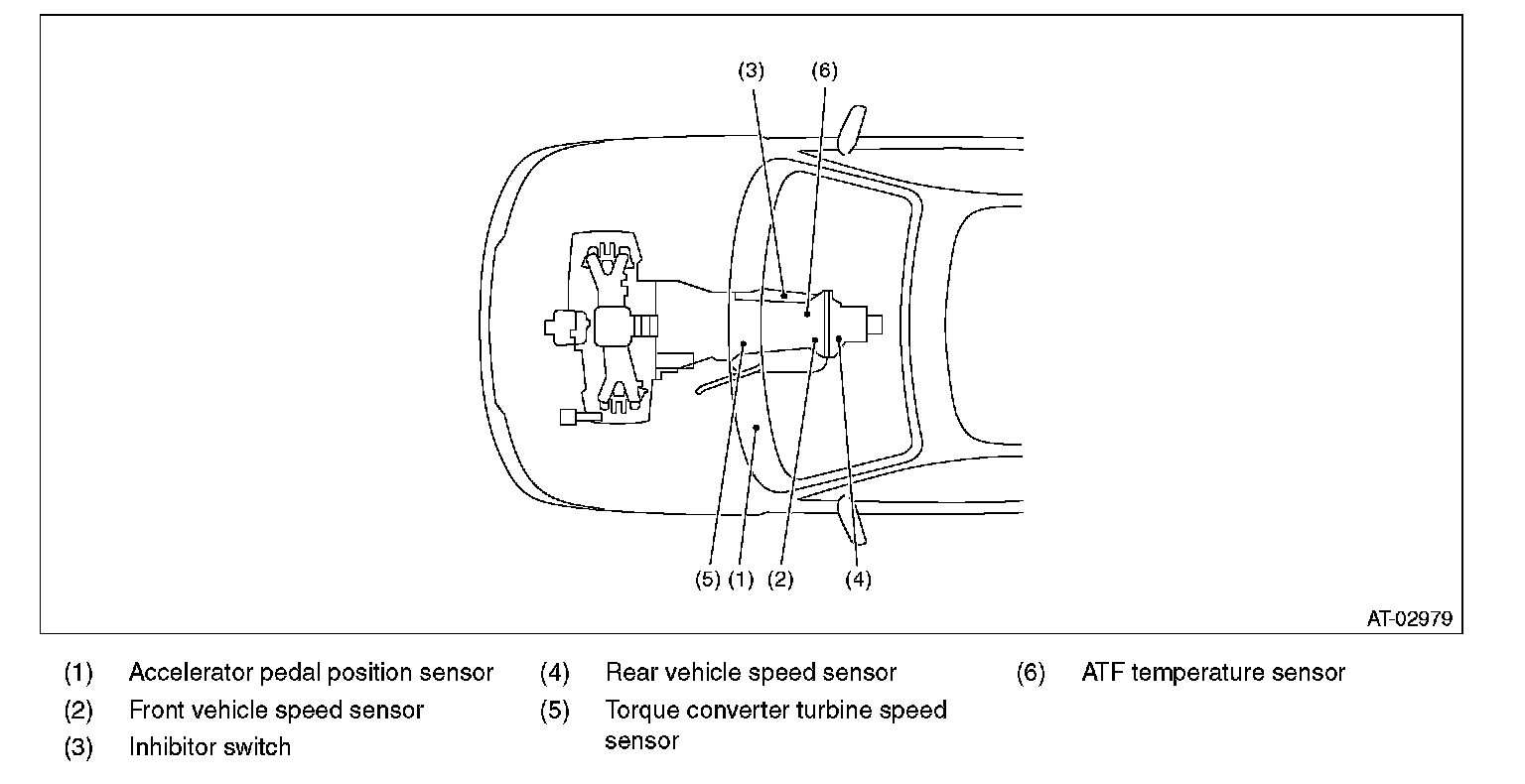 (3) (6)

(5) (1) (2) (4)

AT-02979

(1) Accelerator pedal position sensor
(2) Front vehicle speed sensor
(3) Inhibitor switch

(4) Rear vehicle speed sensor
(5) Torque converter turbine speed sensor

(6) ATF temperature sensor