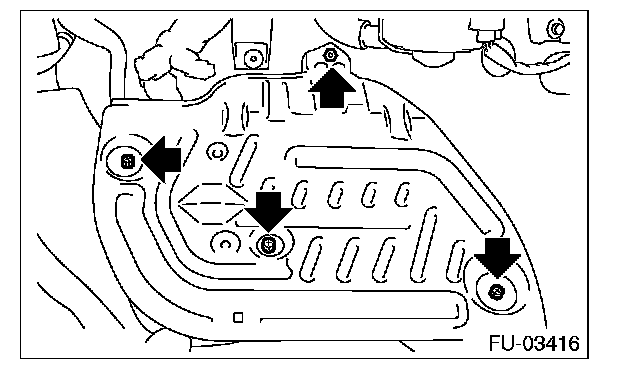 FU-03416