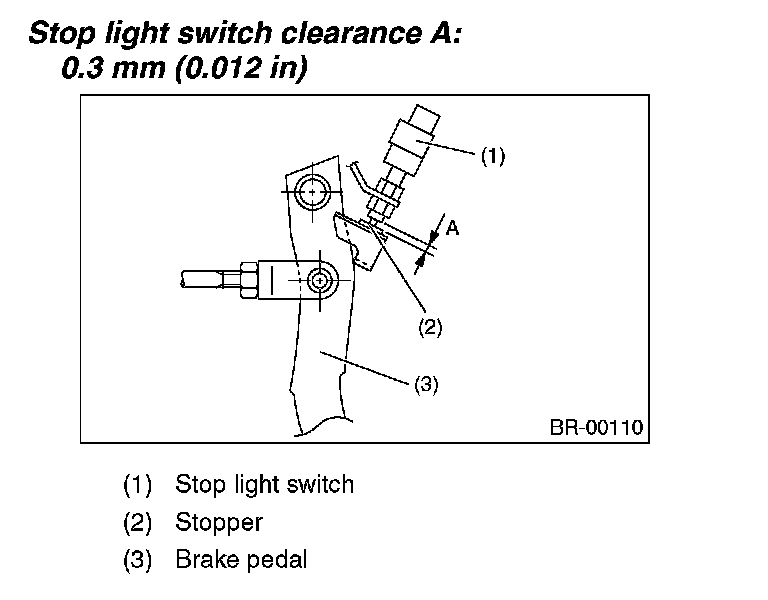 Stop light switch clearance A:
0.3 mm (0.012 in)

(1)

A

(2)

(3)

BR-00110

(1) Stop light switch
(2) Stopper
(3) Brake pedal