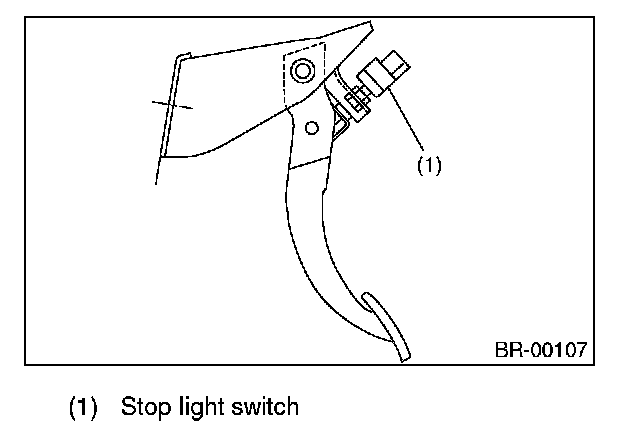 (1)

BR-00107

(1) Stop light switch