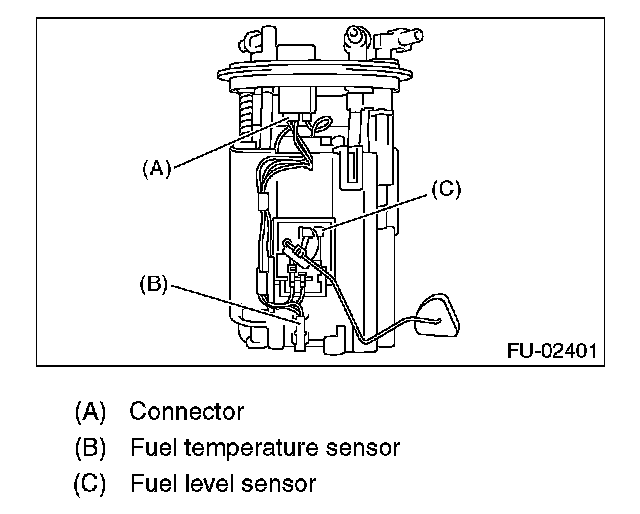 (A)

(C)

(B)

FU-02401

(A) Connector
(B) Fuel temperature sensor
(C) Fuel level sensor