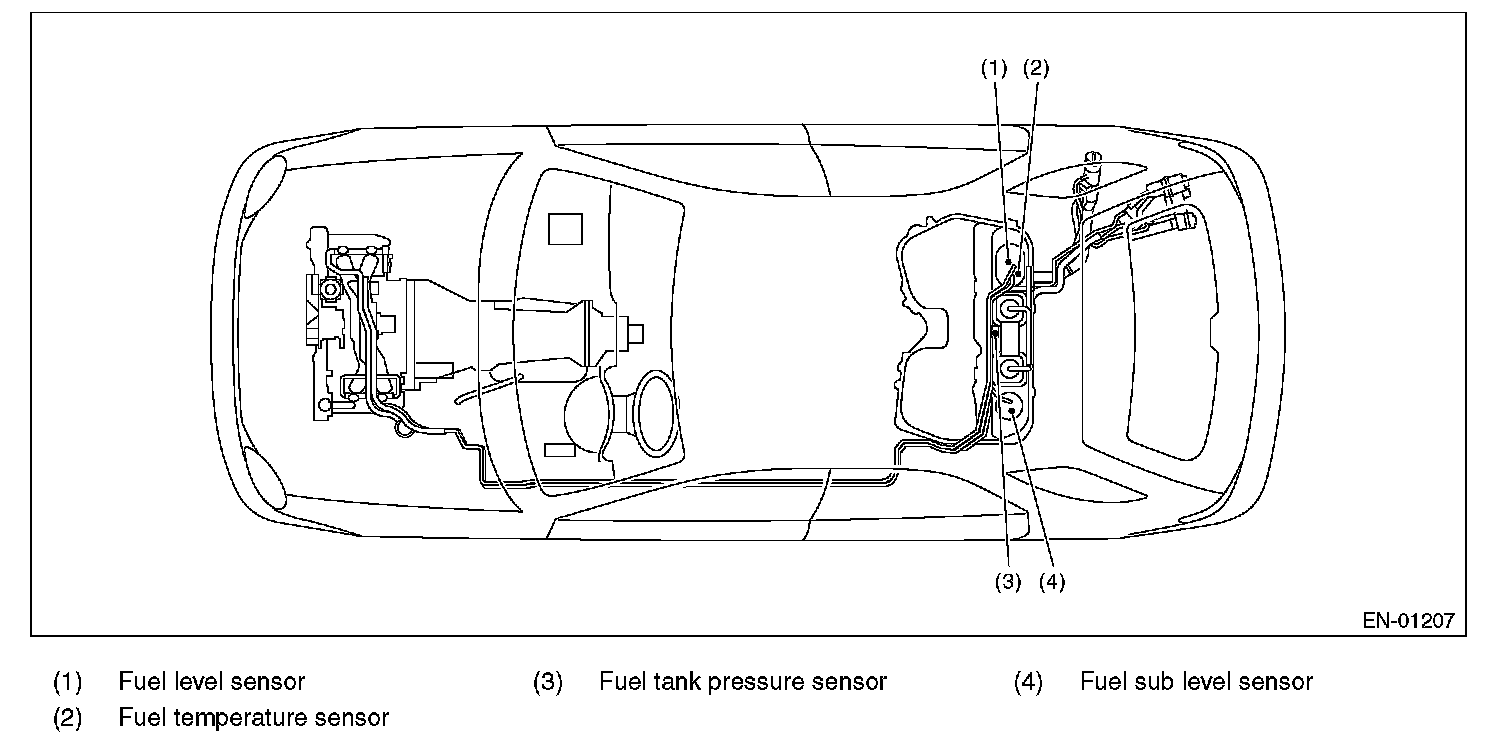 (1) (2)

(3) (4)

EN-01207

(1) Fuel level sensor
(2) Fuel temperature sensor

(3) Fuel tank pressure sensor

(4) Fuel sub level sensor