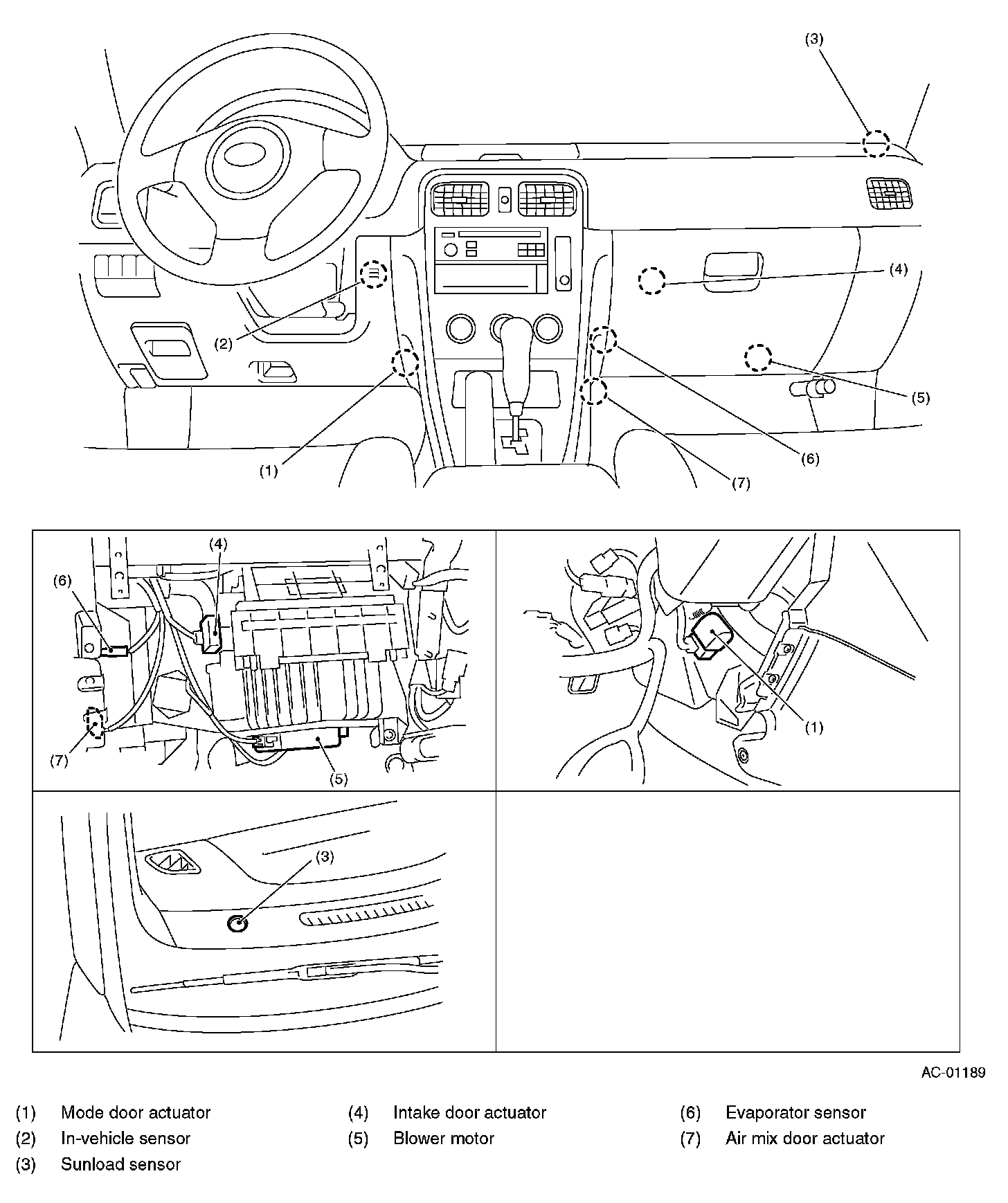 (3)

(4)

(2)

(5)

(1)

(6)

(7)

(4)

(6)

(7)

(5)

(1)

(3)

AC-01189

(1) Mode door actuator
(2) In-vehicle sensor
(3) Sunload sensor
(4) Intake door actuator
(5) Blower motor
(6) Evaporator sensor
(7) Air mix door actuator