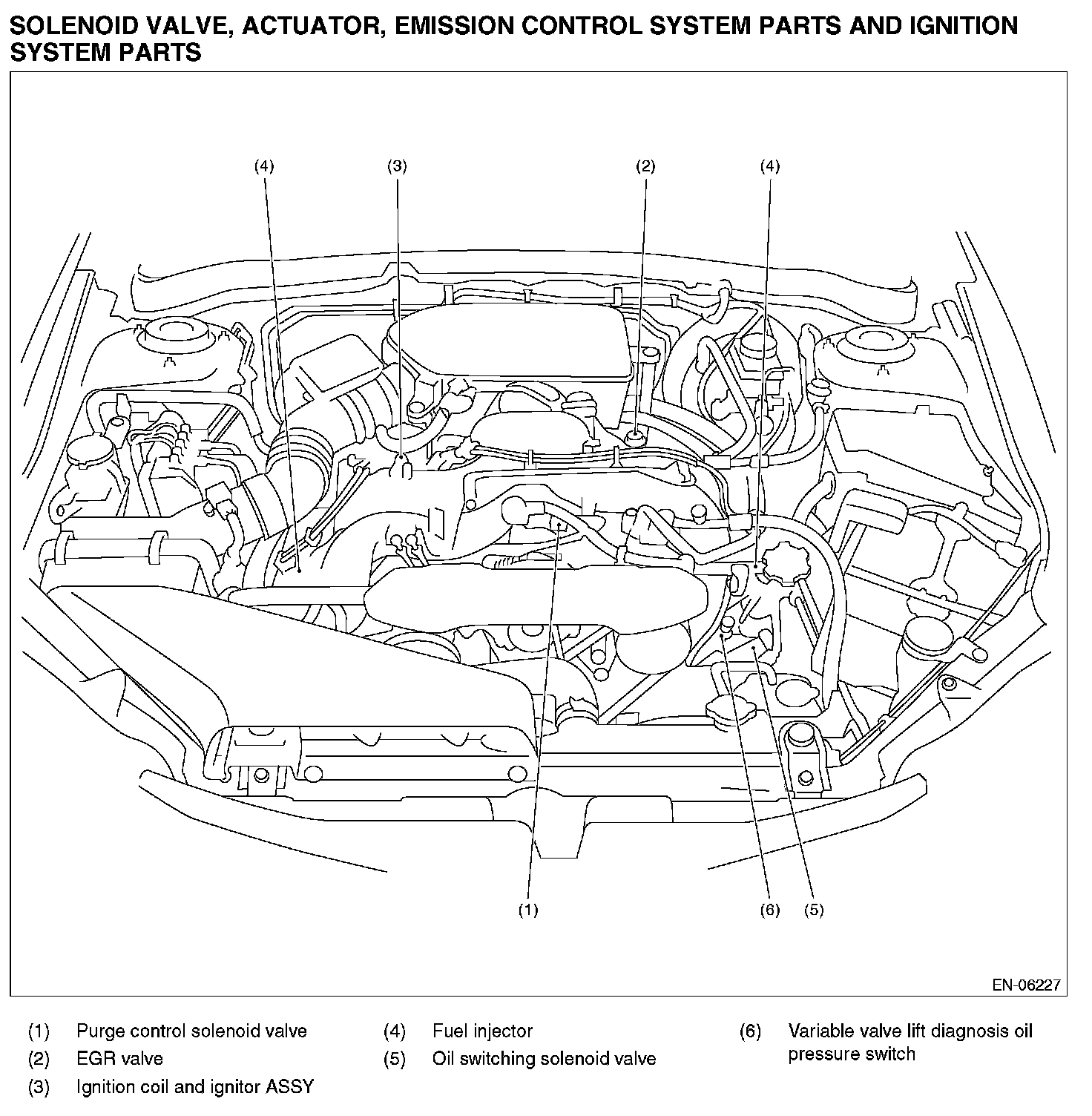 SOLENOID VALVE, ACTUATOR, EMISSION CONTROL SYSTEM PARTS AND IGNITION SYSTEM PARTS

(4)
(3)
(2)
(4)

(1)
(6)
(5)

EN-06227

(1) Purge control solenoid valve
(2) EGR valve
(3) Ignition coil and ignitor ASSY

(4) Fuel injector
(5) Oil switching solenoid valve

(6) Variable valve lift diagnosis oil pressure switch