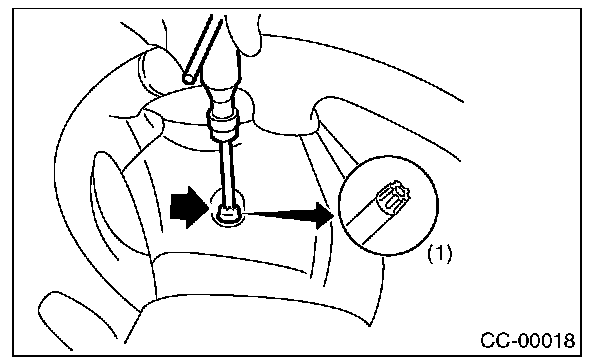 (1)

CC-00018