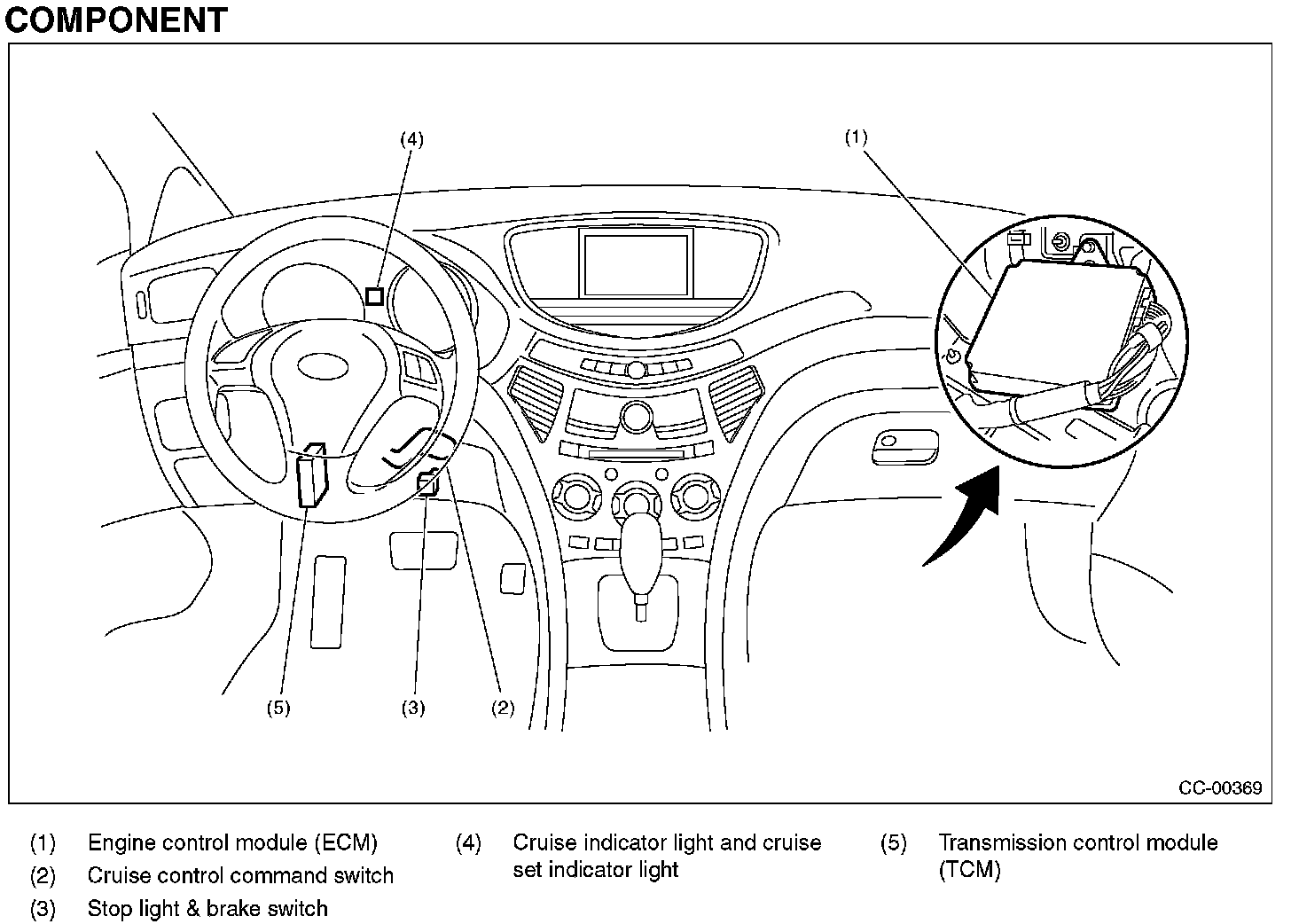 COMPONENT

(4)

(1)

(5)

(3)

(2)

CC-00369

(1) Engine control module (ECM)
(2) Cruise control command switch
(3) Stop light & brake switch

(4) Cruise indicator light and cruise set indicator light

(5) Transmission control module (TCM)