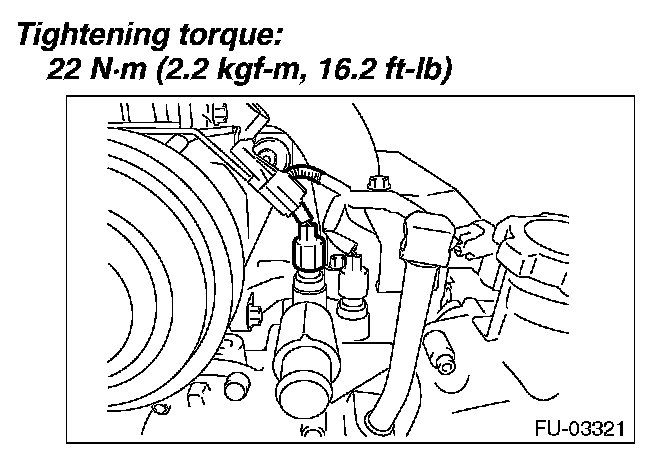 Tightening torque:
22 N·m (2.2 kgf-m, 16.2 ft-lb)

FU-03321