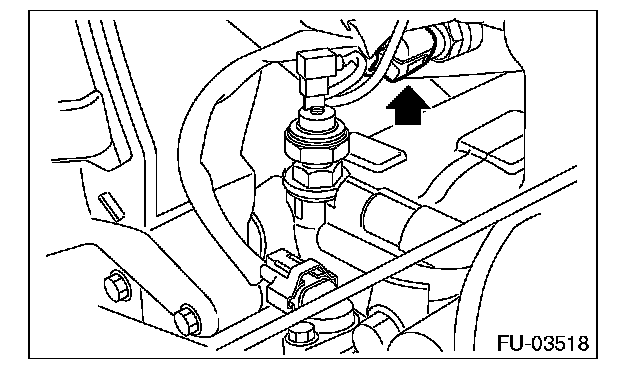 FU-03518