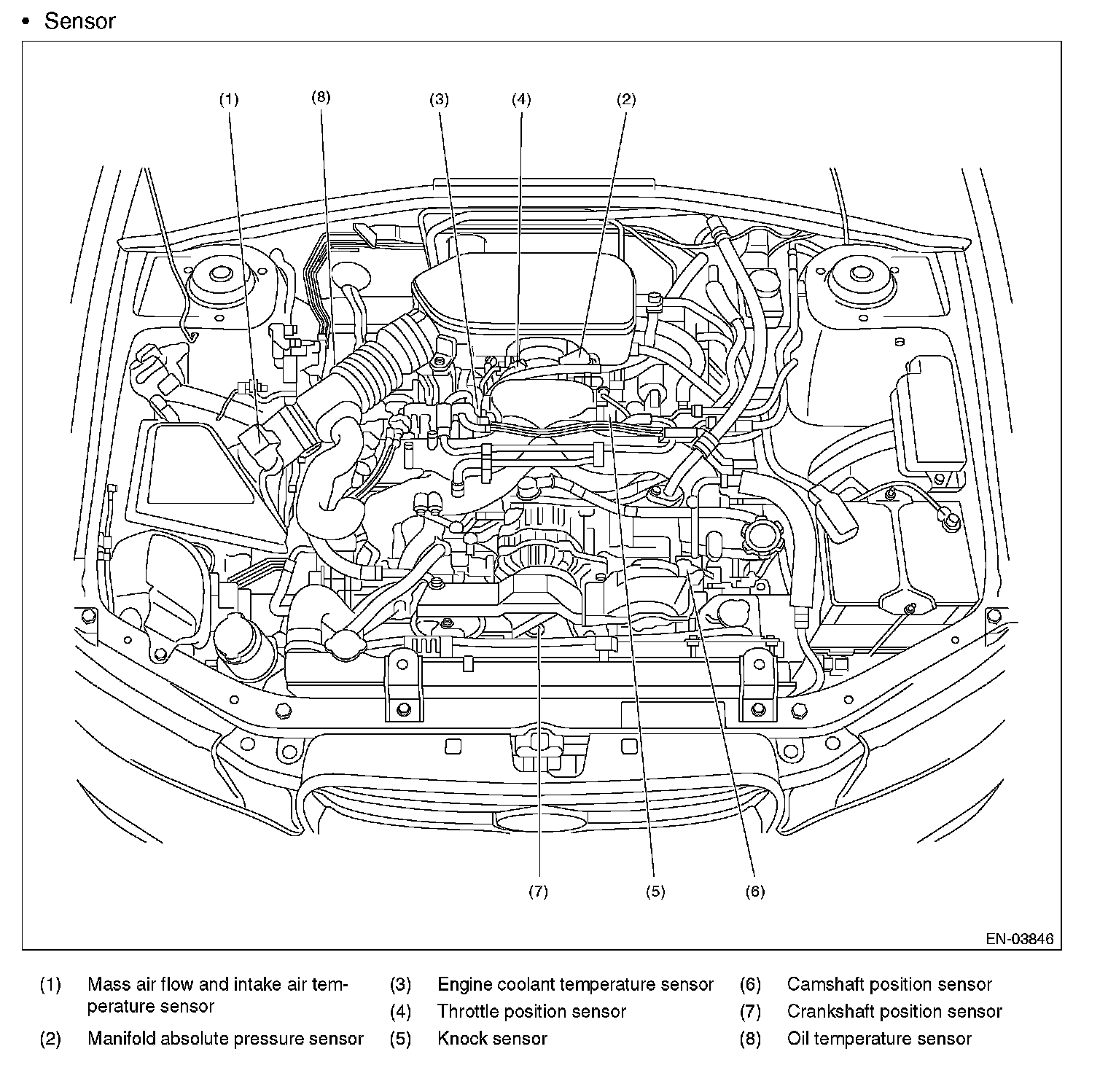 • Sensor

(1)
(8)
(3)
(4)
(2)

(7)
(5)
(6)

EN-03846

(1) Mass air flow and intake air temperature sensor
(2) Manifold absolute pressure sensor
(3) Engine coolant temperature sensor
(4) Throttle position sensor
(5) Knock sensor
(6) Camshaft position sensor
(7) Crankshaft position sensor
(8) Oil temperature sensor