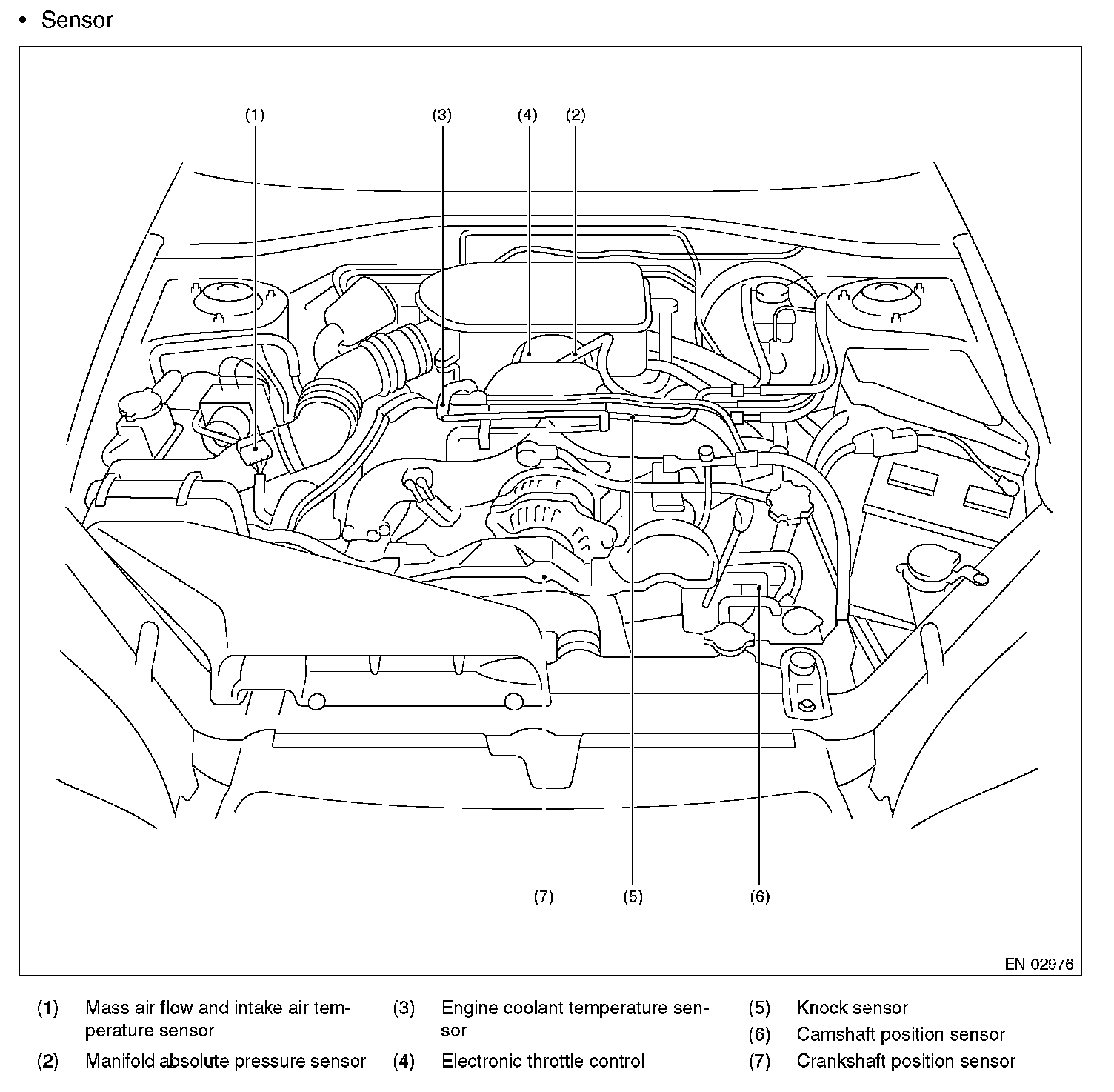 • Sensor

(1)
(3)
(4)
(2)

(7)
(5)
(6)

EN-02976

(1) Mass air flow and intake air temperature sensor

(2) Manifold absolute pressure sensor

(3) Engine coolant temperature sensor

(4) Electronic throttle control

(5) Knock sensor

(6) Camshaft position sensor

(7) Crankshaft position sensor