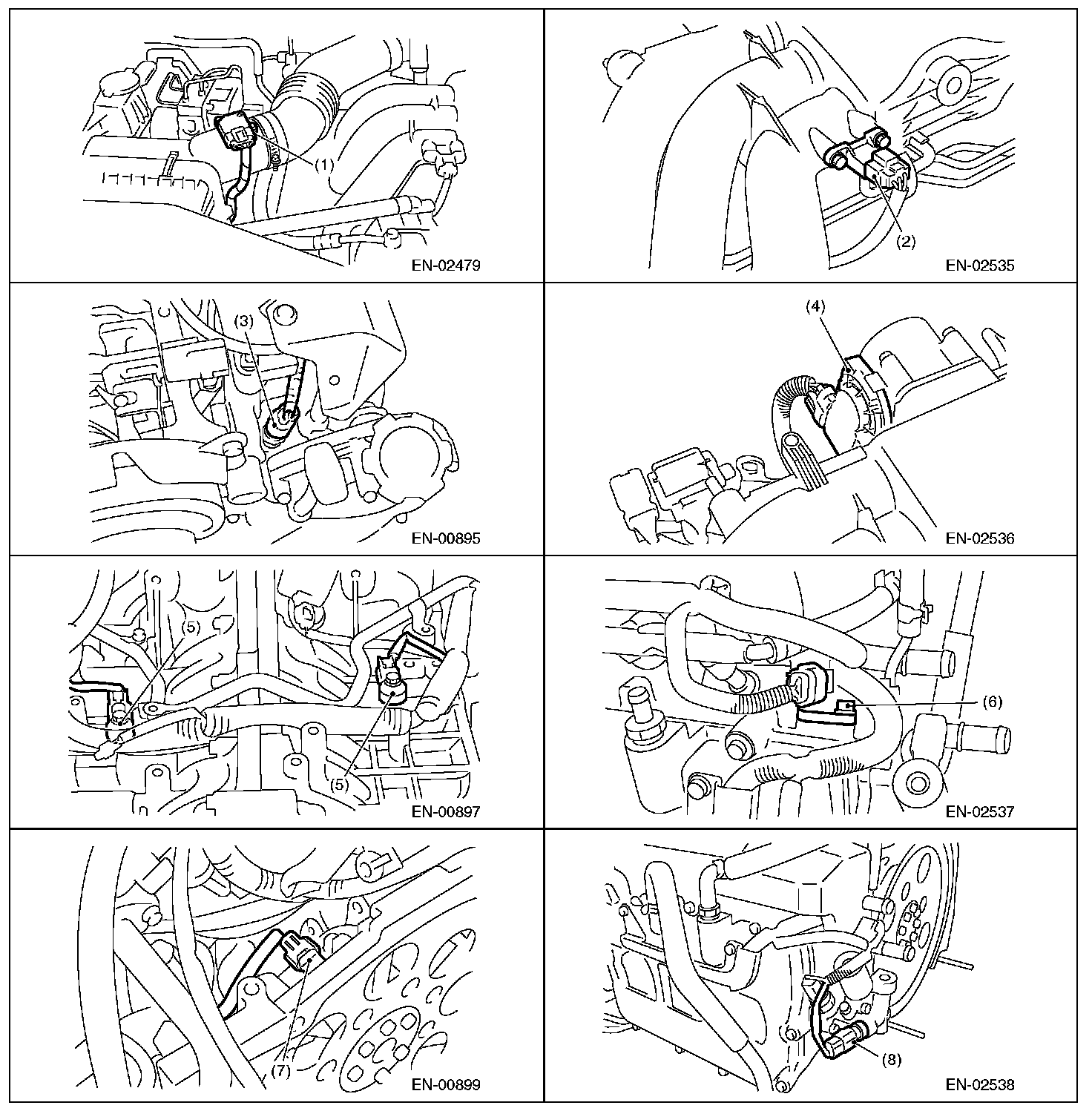 (1)

EN-02479

(2)

EN-02535

(3)

EN-00895

(4)

EN-02536

(5)

(5)

EN-00897

(6)

EN-02537

(7)

EN-00899

(8)

EN-02538