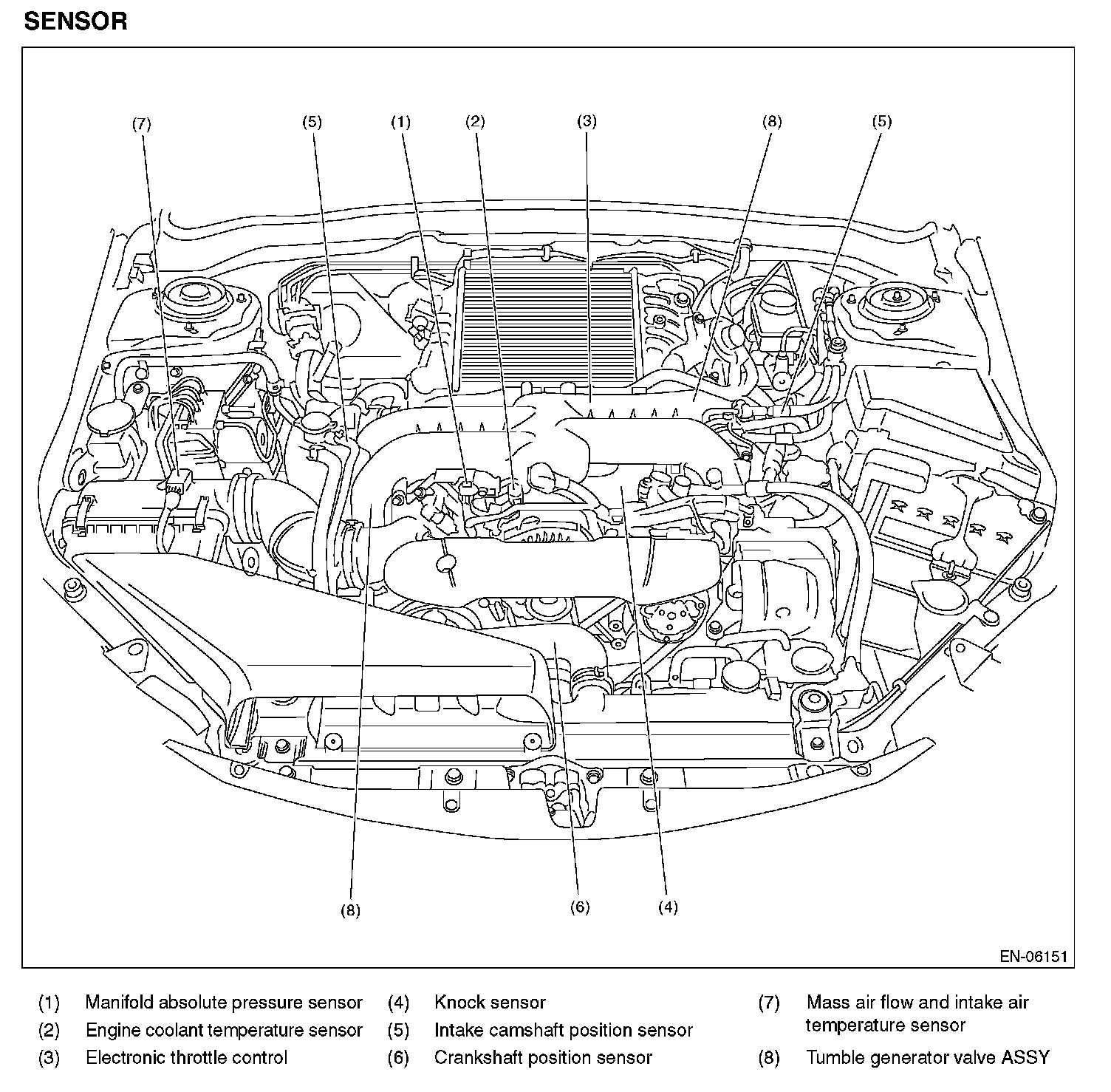 SENSOR

(7) (5) (1) (2) (3) (8) (5)

(8) (6) (4)

EN-06151

(1) Manifold absolute pressure sensor
(2) Engine coolant temperature sensor
(3) Electronic throttle control
(4) Knock sensor
(5) Intake camshaft position sensor
(6) Crankshaft position sensor
(7) Mass air flow and intake air temperature sensor
(8) Tumble generator valve ASSY