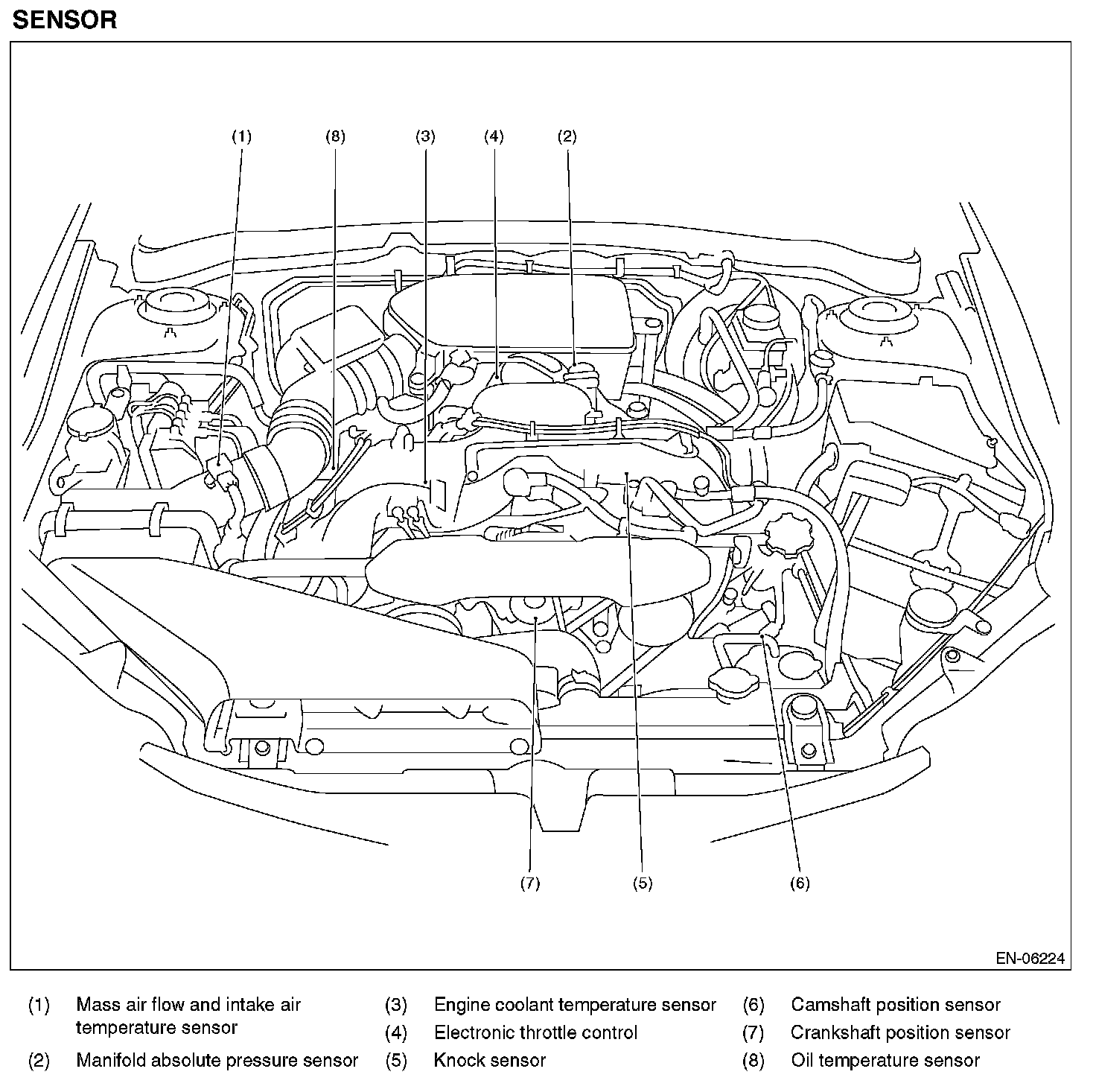 SENSOR

(1) (8) (3) (4) (2)

(7) (5) (6)

EN-06224

(1) Mass air flow and intake air temperature sensor
(2) Manifold absolute pressure sensor

(3) Engine coolant temperature sensor
(4) Electronic throttle control
(5) Knock sensor

(6) Camshaft position sensor
(7) Crankshaft position sensor
(8) Oil temperature sensor