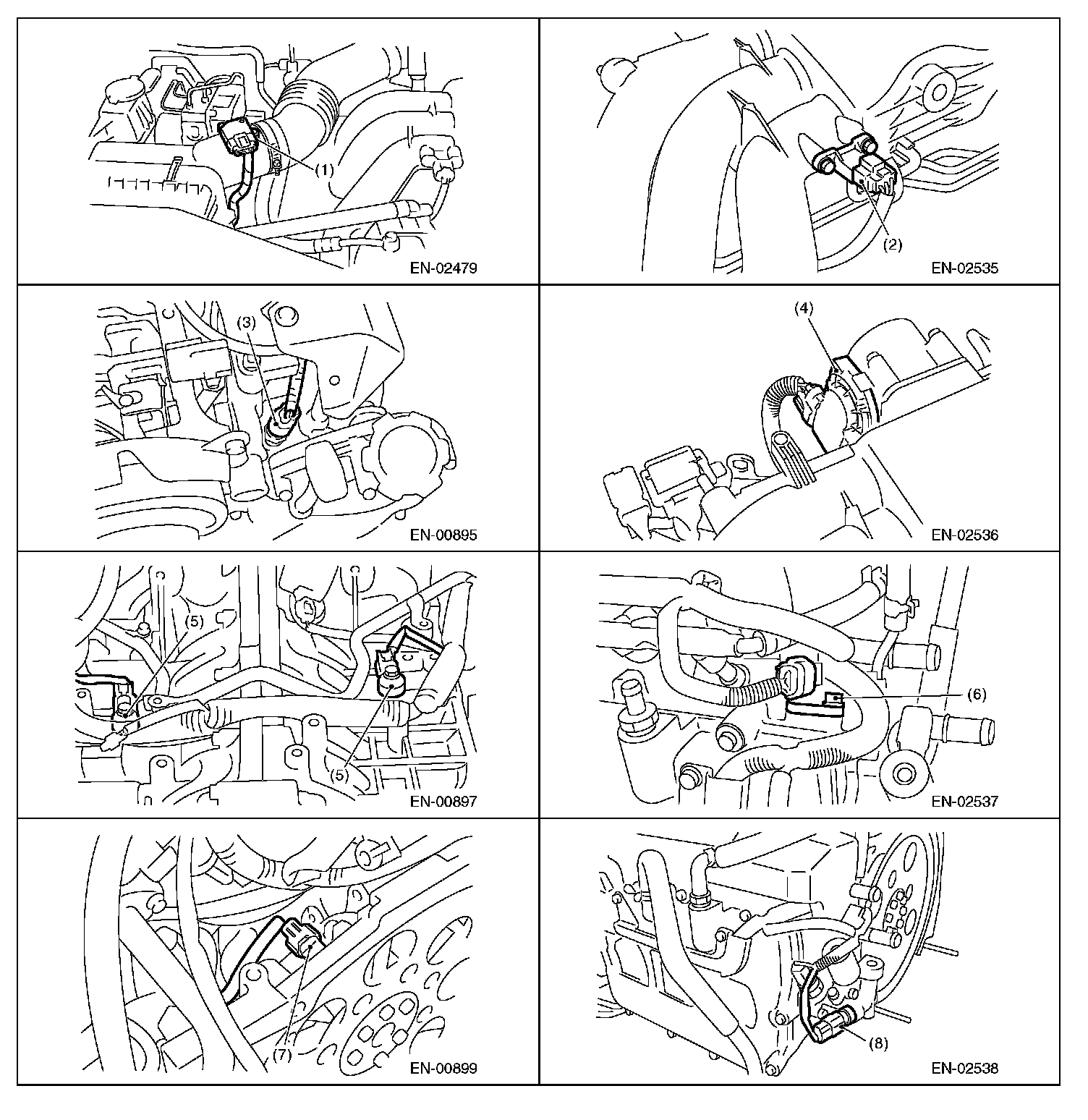 (1)
EN-02479

(2)
EN-02535

(3)
EN-00895

(4)
EN-02536

(5)
(5)
EN-00897

(6)
EN-02537

(7)
EN-00899

(8)
EN-02538