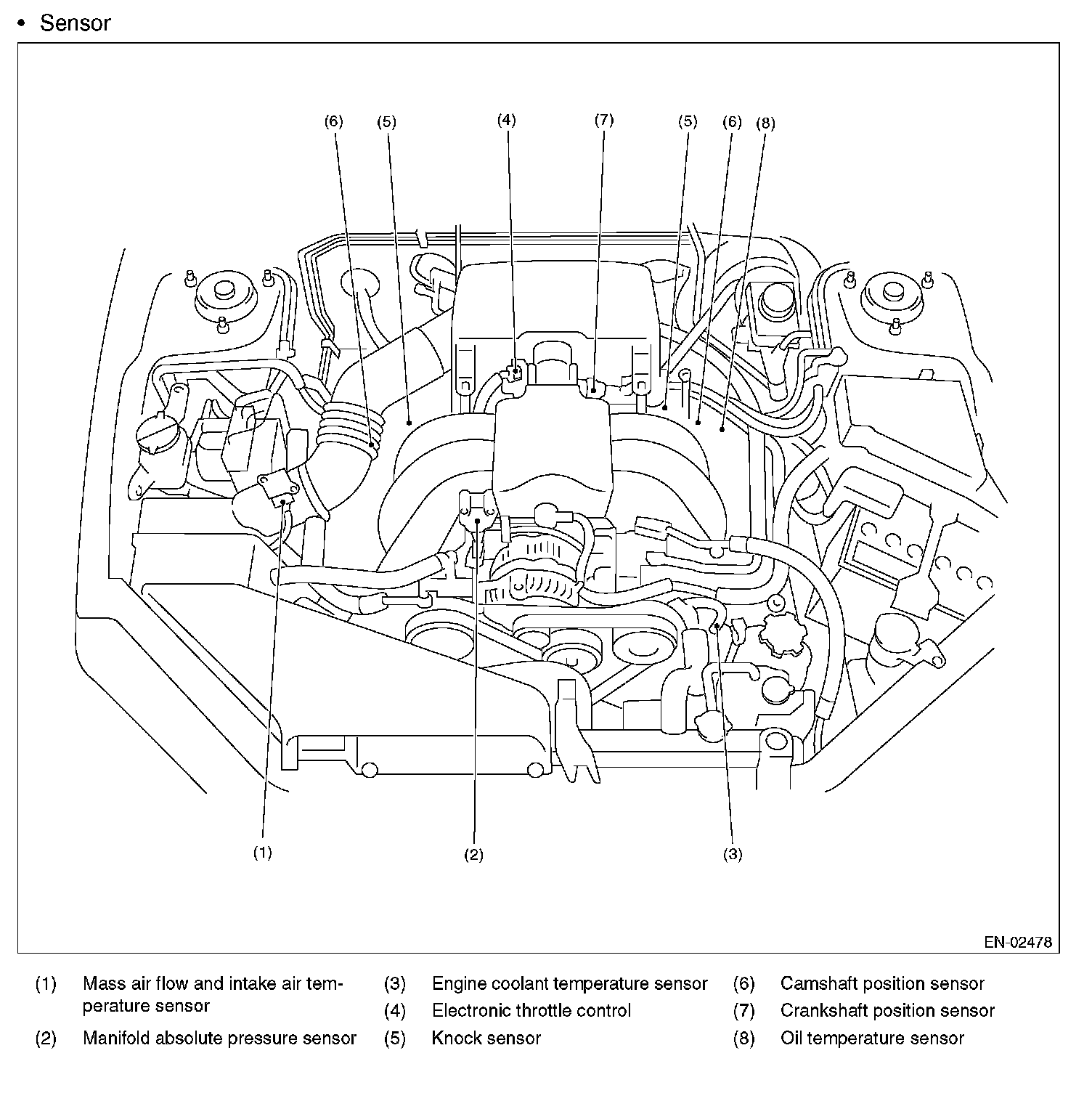 • Sensor

(6) (5) (4) (7) (5) (6) (8)

(1) (2) (3)

EN-02478

(1) Mass air flow and intake air temperature sensor

(2) Manifold absolute pressure sensor

(3) Engine coolant temperature sensor

(4) Electronic throttle control

(5) Knock sensor

(6) Camshaft position sensor

(7) Crankshaft position sensor

(8) Oil temperature sensor