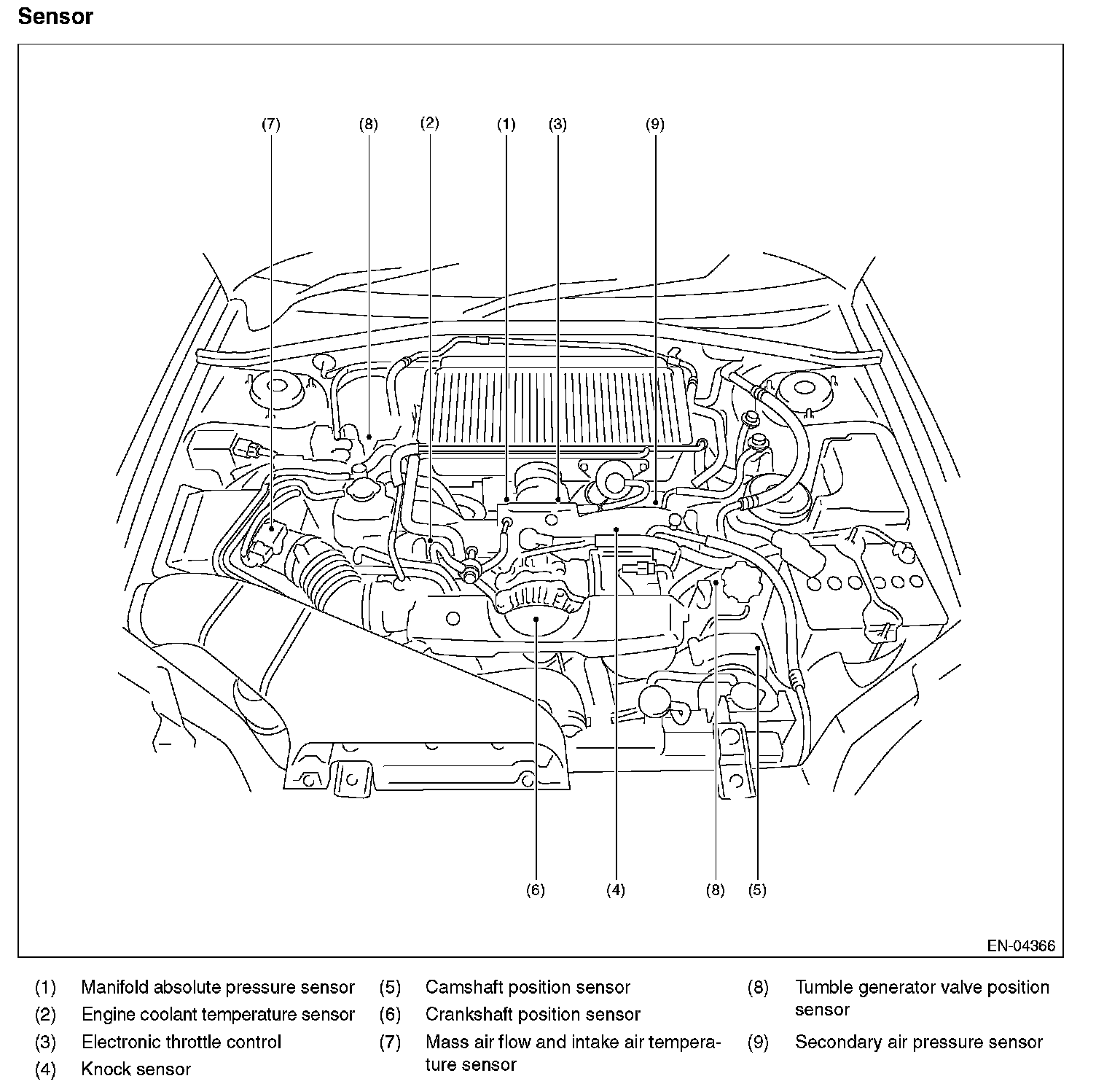 Sensor

(7) (8) (2) (1) (3) (9)

(6) (4) (8) (5)

EN-04366

(1) Manifold absolute pressure sensor
(2) Engine coolant temperature sensor
(3) Electronic throttle control
(4) Knock sensor

(5) Camshaft position sensor
(6) Crankshaft position sensor
(7) Mass air flow and intake air temperature sensor

(8) Tumble generator valve position sensor
(9) Secondary air pressure sensor