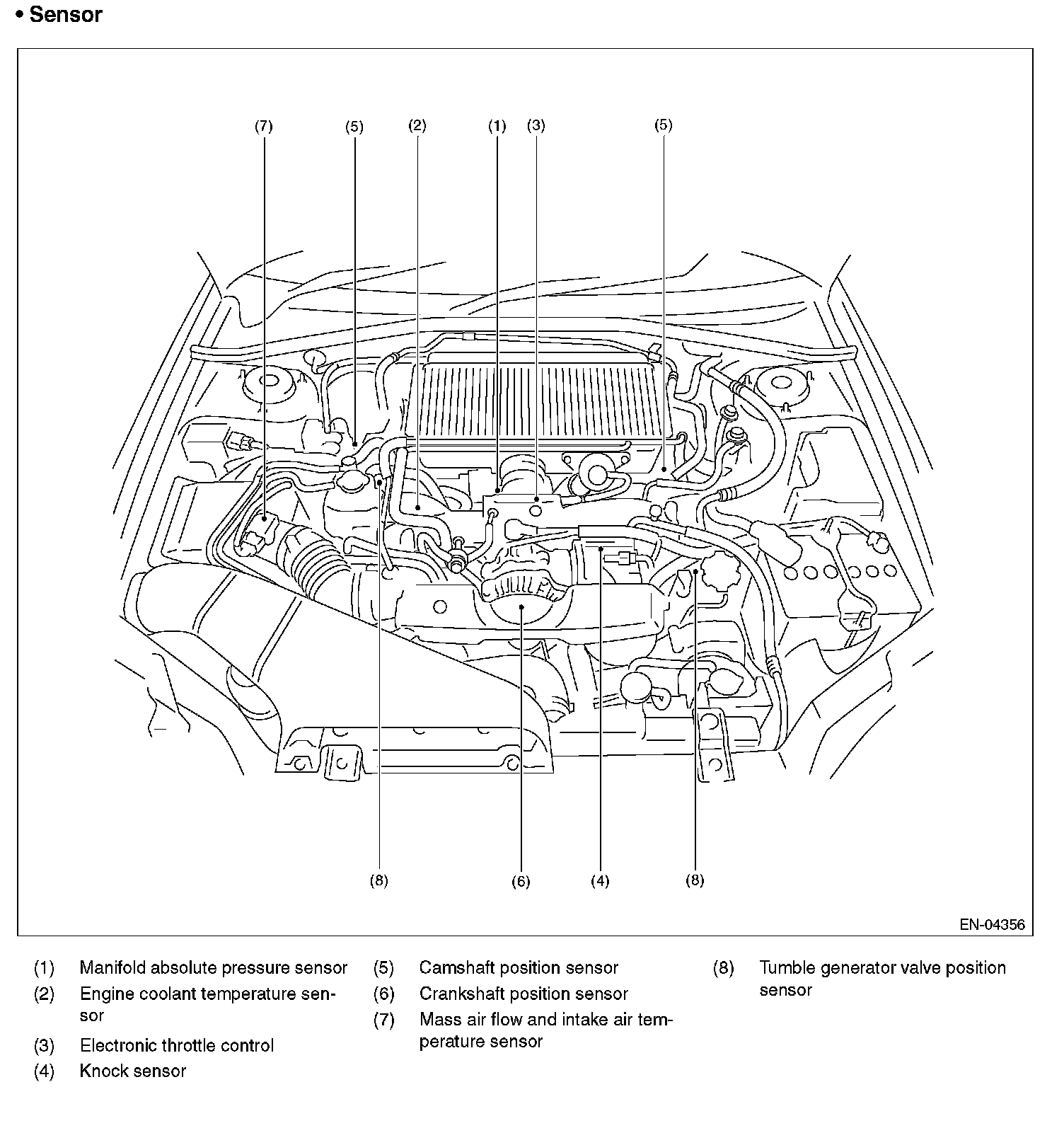 • Sensor

(7) (5) (2) (1) (3) (5)

(8) (6) (4) (8)

EN-04356

(1) Manifold absolute pressure sensor
(2) Engine coolant temperature sensor
(3) Electronic throttle control
(4) Knock sensor
(5) Camshaft position sensor
(6) Crankshaft position sensor
(7) Mass air flow and intake air temperature sensor
(8) Tumble generator valve position sensor