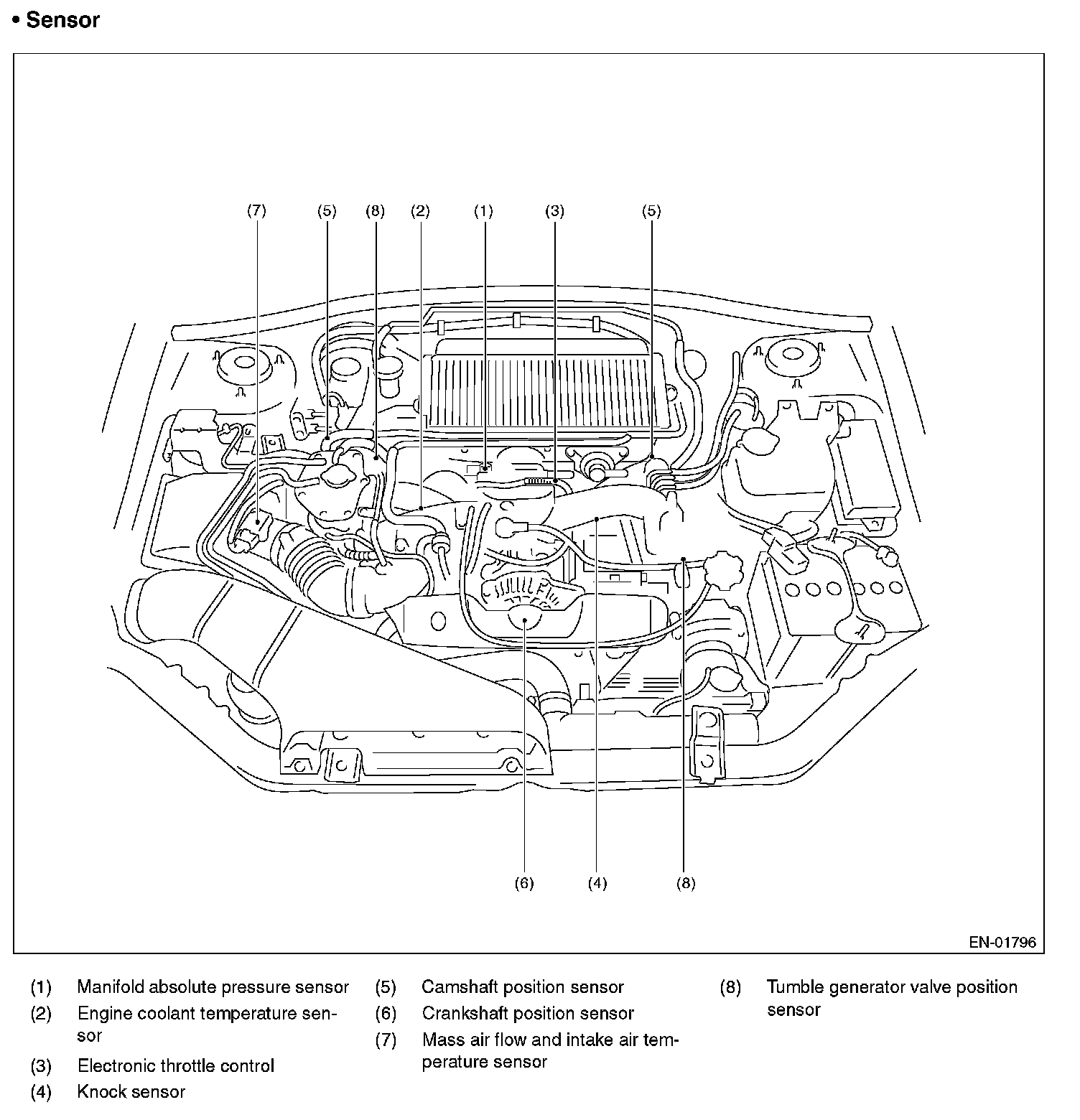 • Sensor

(7) (5) (8) (2) (1) (3) (5)

(6) (4) (8)

EN-01796

(1) Manifold absolute pressure sensor
(2) Engine coolant temperature sensor
(3) Electronic throttle control
(4) Knock sensor

(5) Camshaft position sensor
(6) Crankshaft position sensor
(7) Mass air flow and intake air temperature sensor

(8) Tumble generator valve position sensor